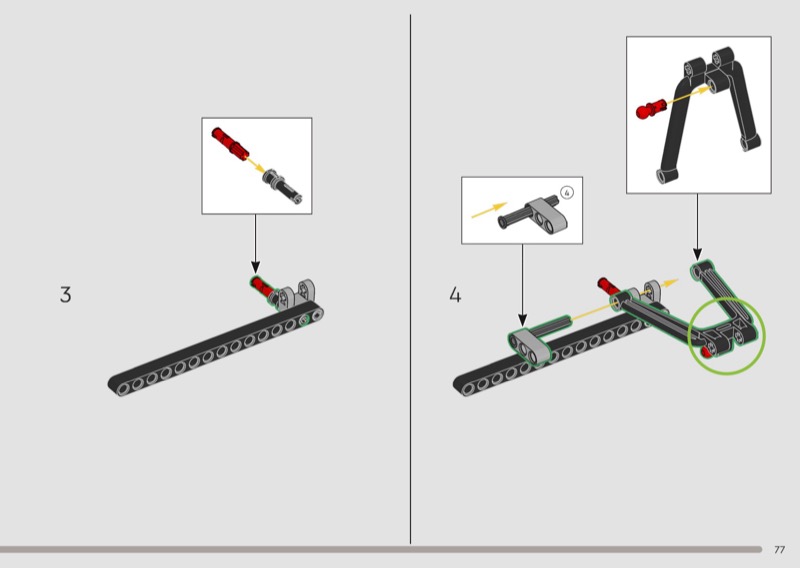 3

4

4

77