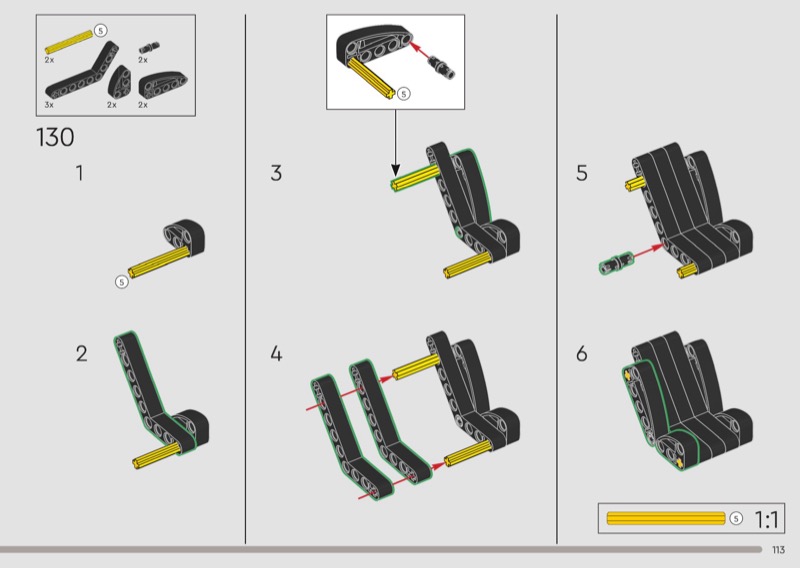 5
2x
2x
3x
2x
2x

130

1

5

2

5

3

4

5

6

5 1:1

113