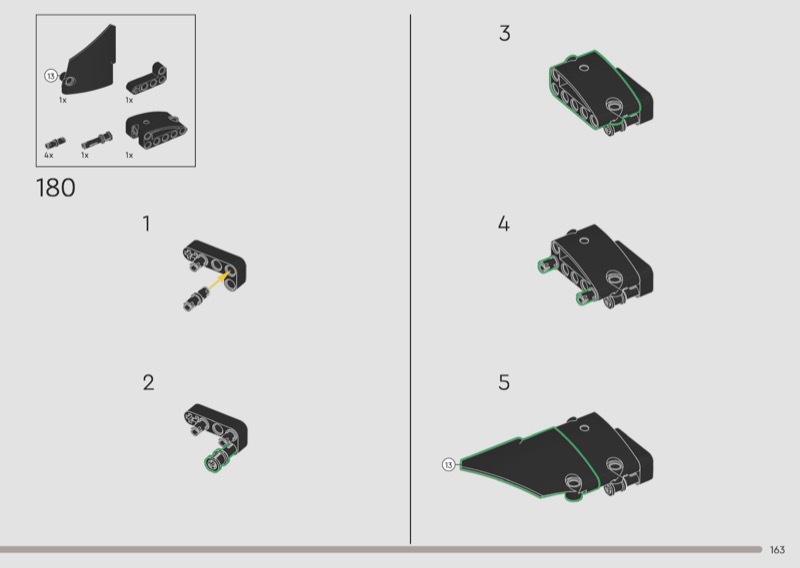 13
1x
1x
4x
1x
1x
180
1
2
3
4
5
13
163