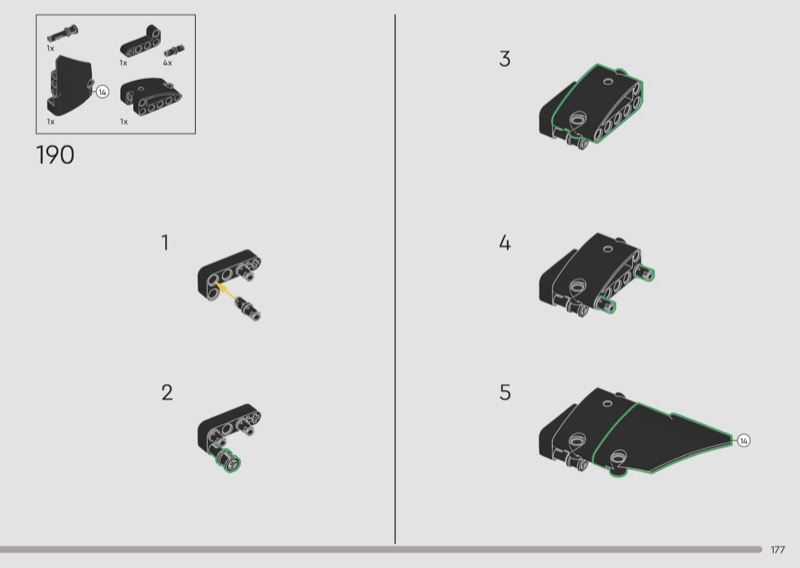 1x
1x
4x
14
1x
1x

190

1

2

3

4

5

14

177