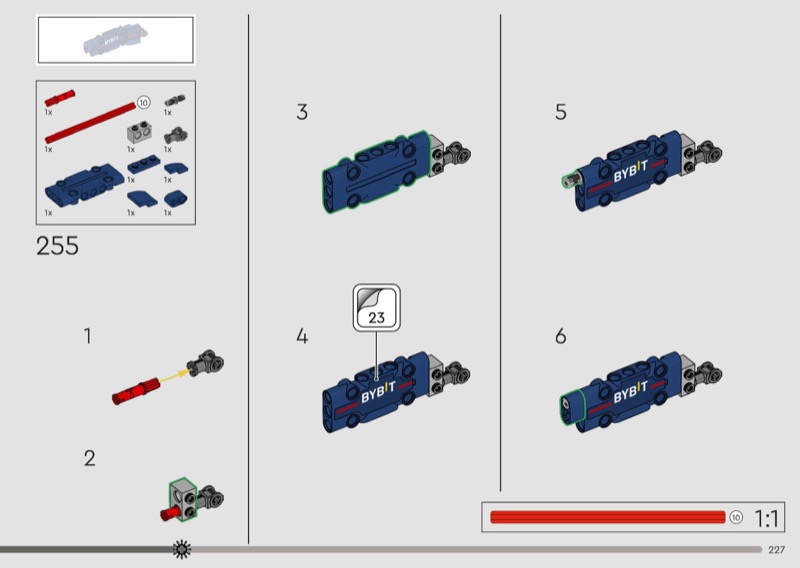 BYBIT

1x
10
1x
1x
1x
1x
1x
1x
1x
1x
1x

255

1

2

3

4

23

BYBIT

5

BYBIT

6

BYBIT

10
1:1

227