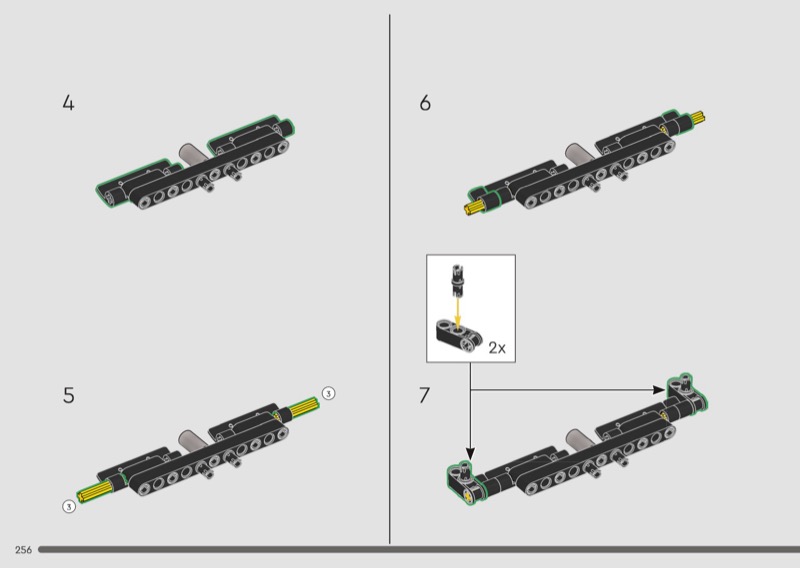 4

5

3

3

6

2x

7

256