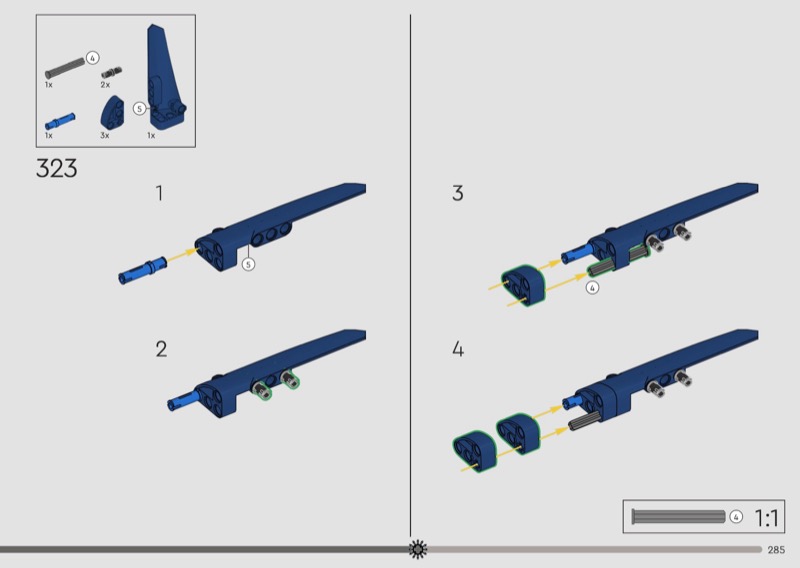 4
1x
2x
5
1x
3x
1x

323

1
5

2

3
4

4

4
1:1

285