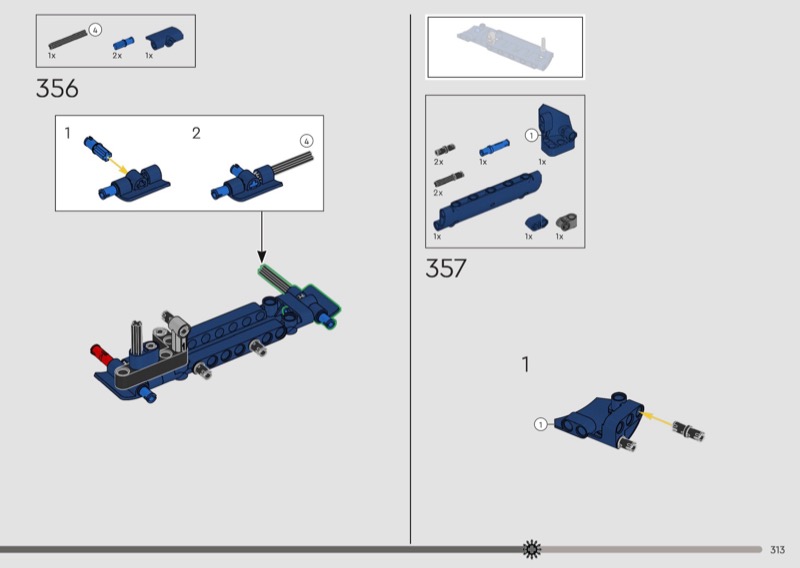 4
1x
2x
1x

356

1
2
4

1
2x
1x
1x
2x
1x
1x
1x

357

1

1

313