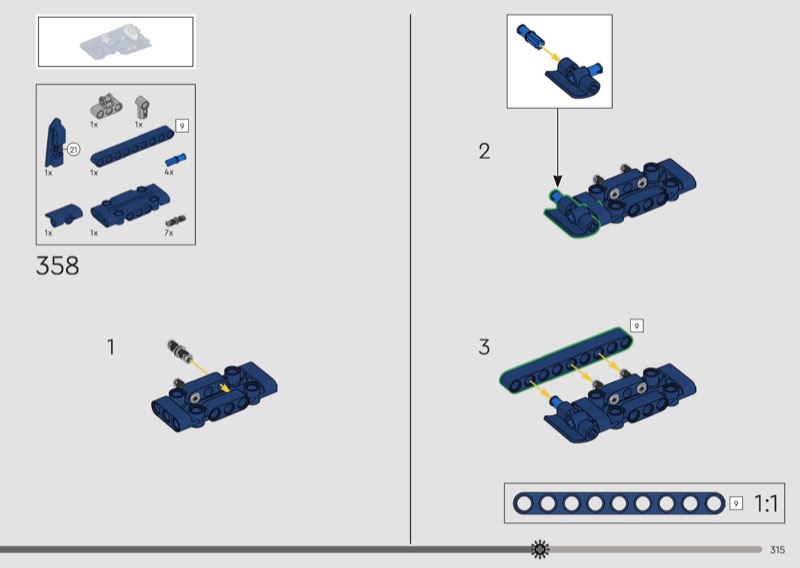 1x
1x
9
21
1x
1x
4x
1x
1x
7x
358
1
2
3
9
9
1:1
315