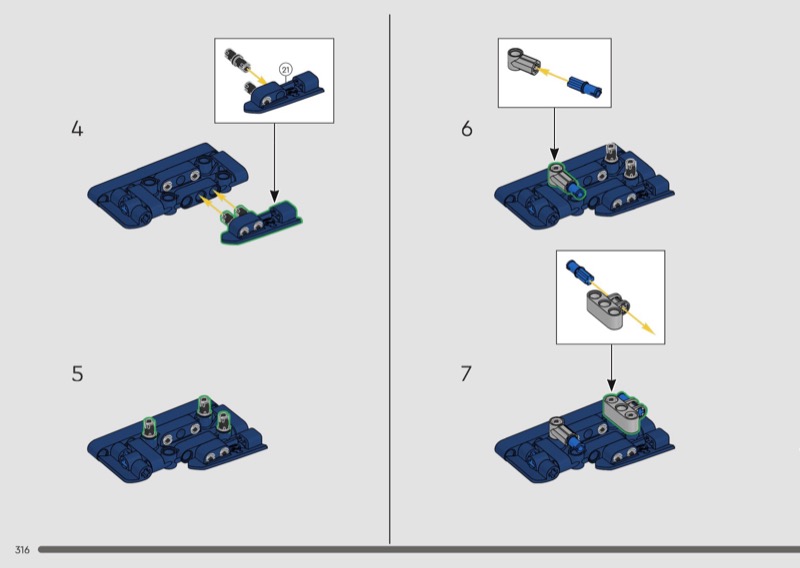 21

4

5

6

7

316