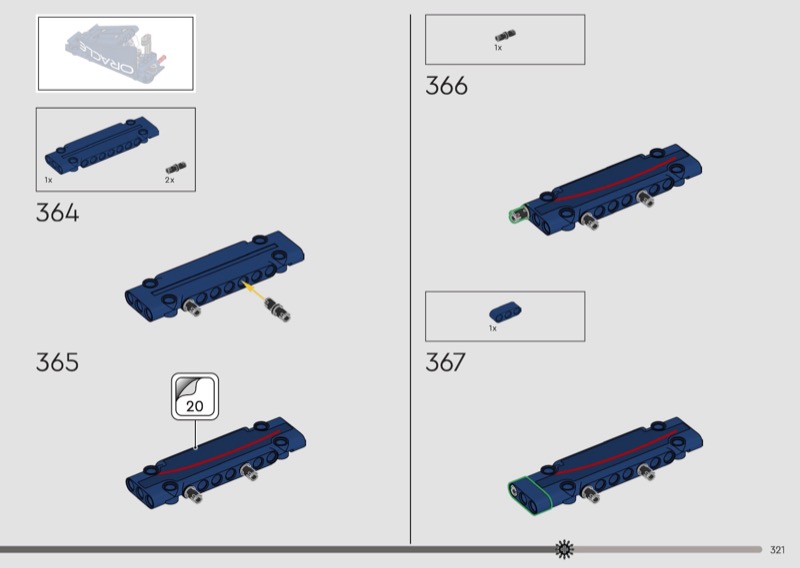 ORACLE

1x

2x

364

365

20

1x

366

1x

367

321