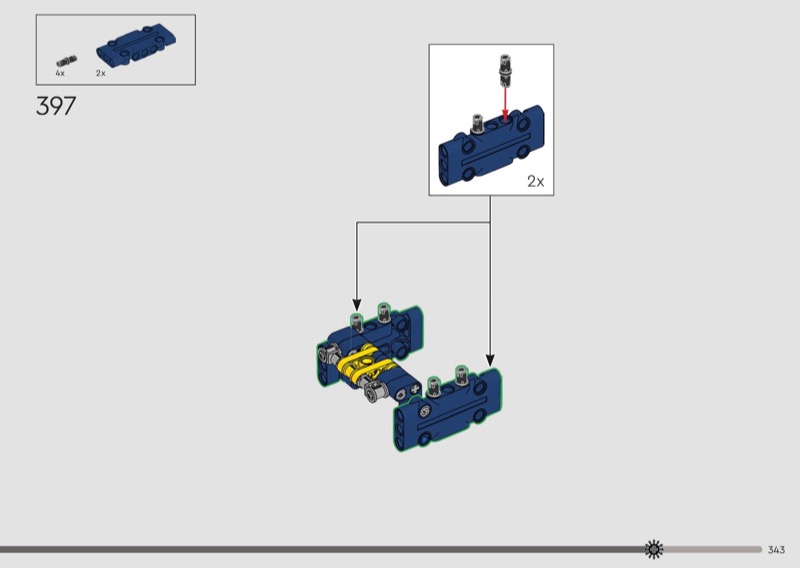 4x 2x

397

2x

343