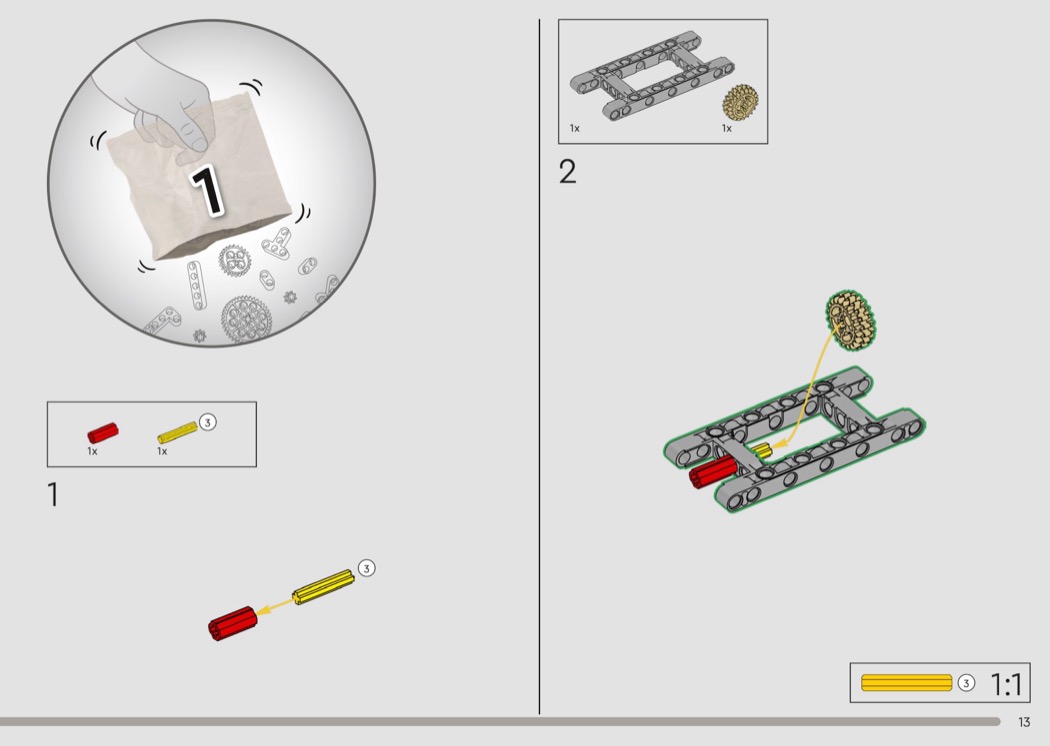 1

1x

1x

3

1

3

1x

1x

2

3

1:1

13