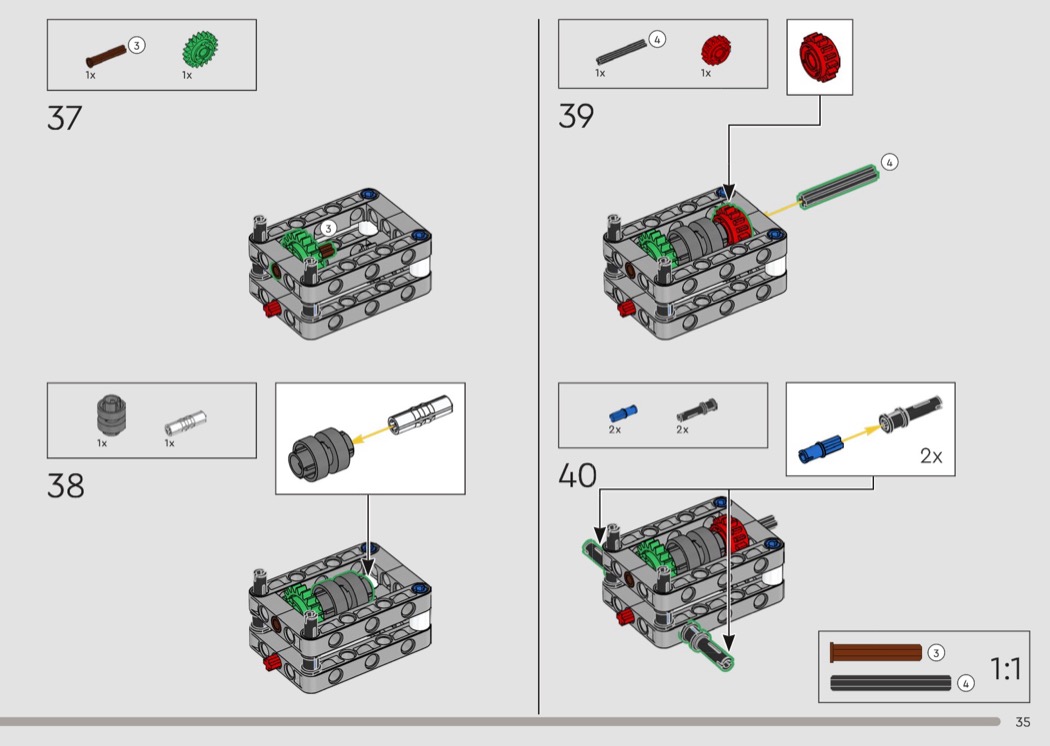 3
1x
1x
37
3

1x
1x
38

4
1x
1x
39
4

2x
2x
2x
40

3
4
1:1

35