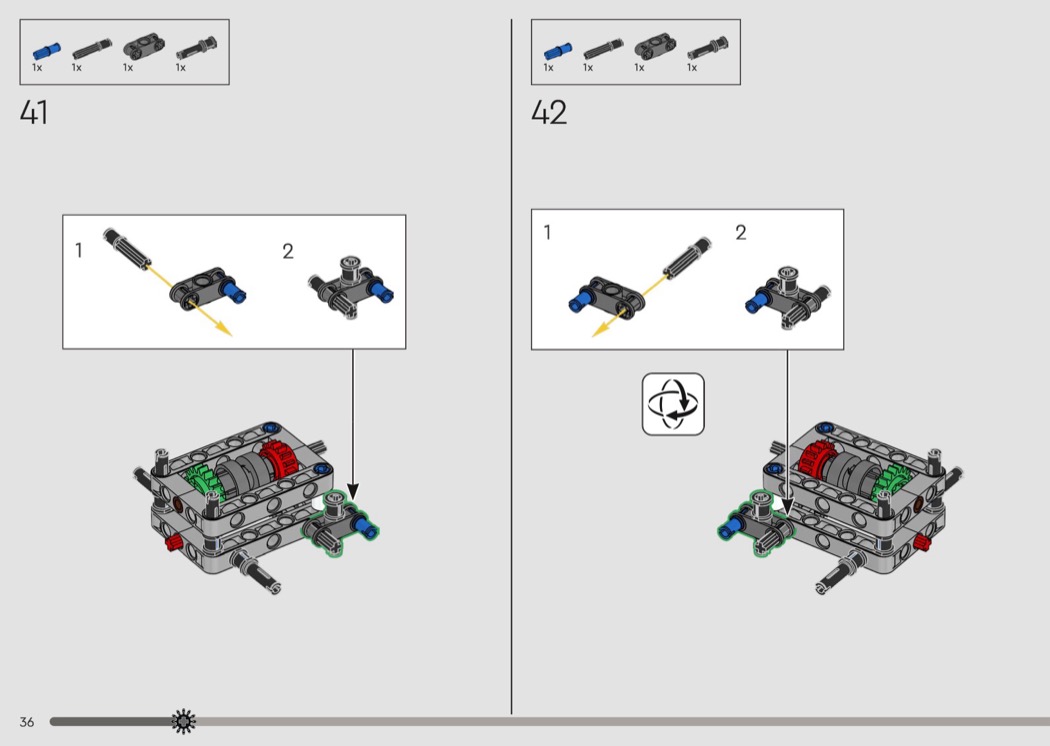 1x 1x 1x 1x

41

1

2

1x 1x 1x 1x

42

1

2

36