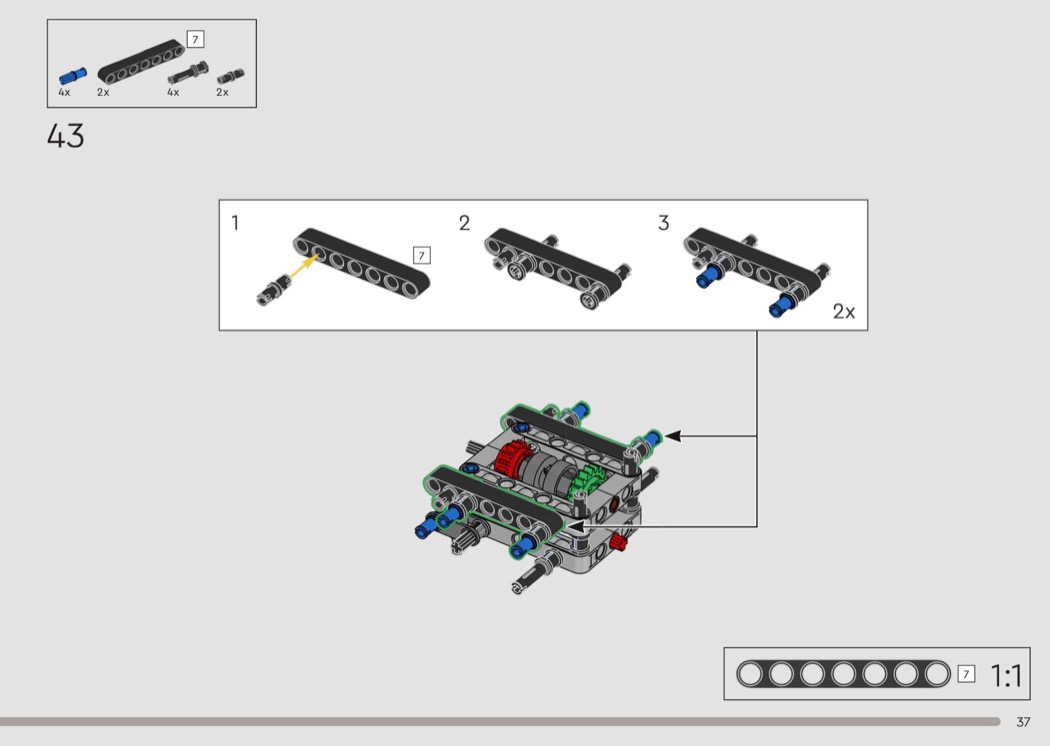 7
4x 2x 4x 2x

43

1
7
2
3
2x

7 1:1

37