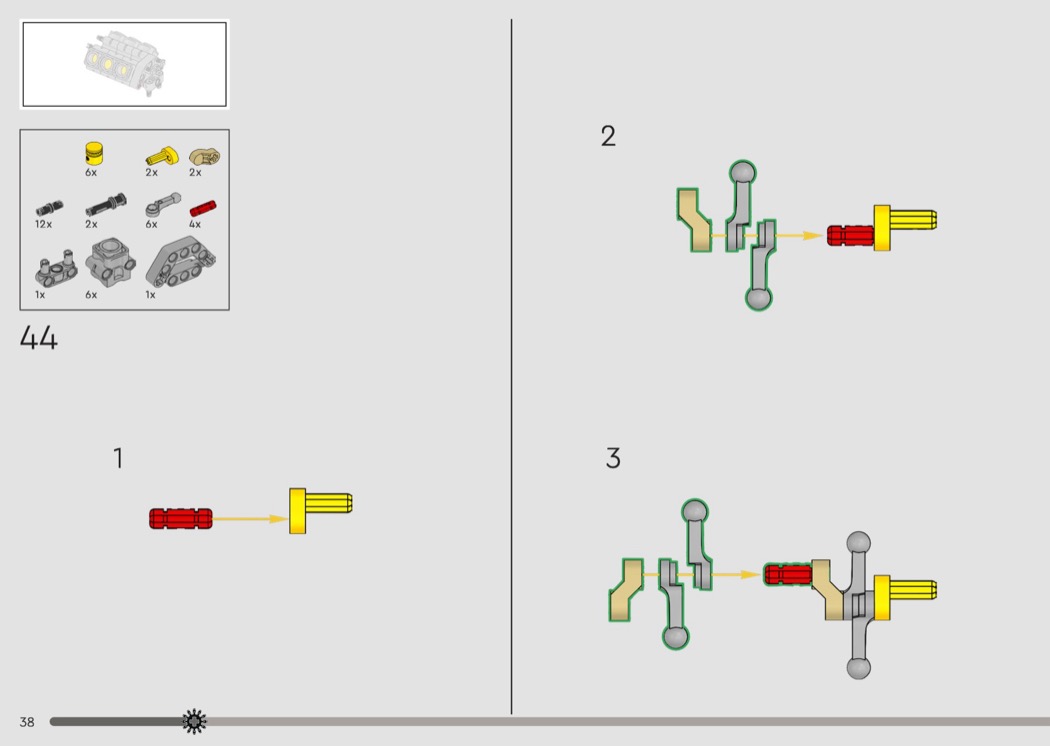 6x
2x
2x
12x
2x
6x
4x
1x
6x
1x

44

1

2

3

38