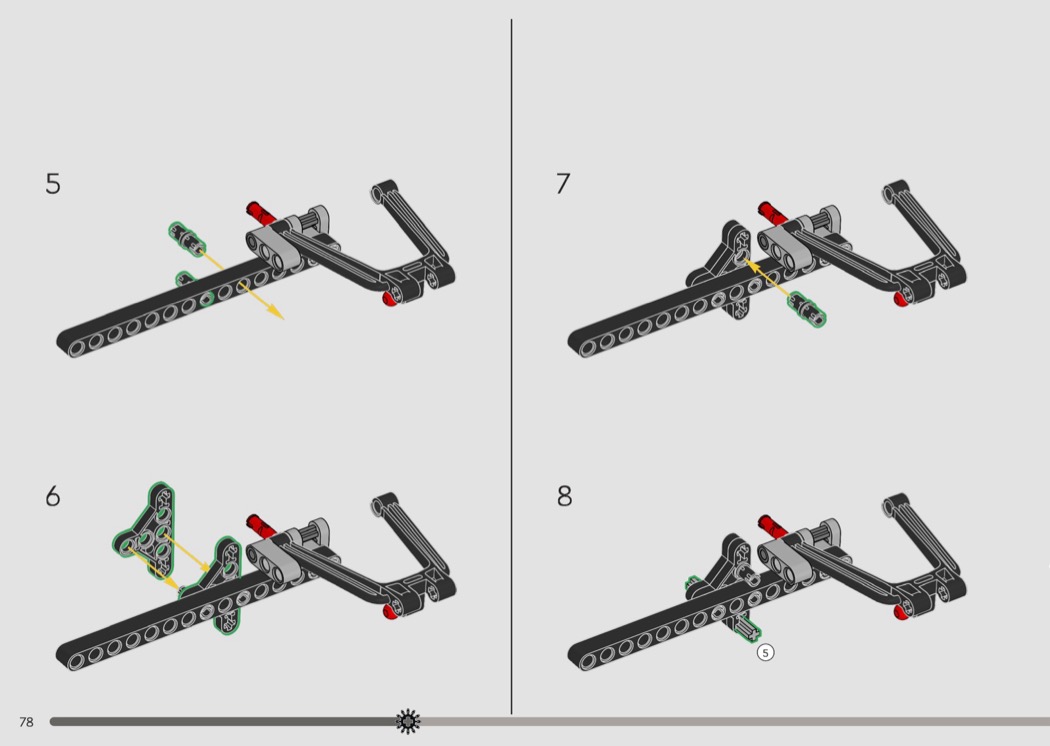 5

6

7

8

5

78