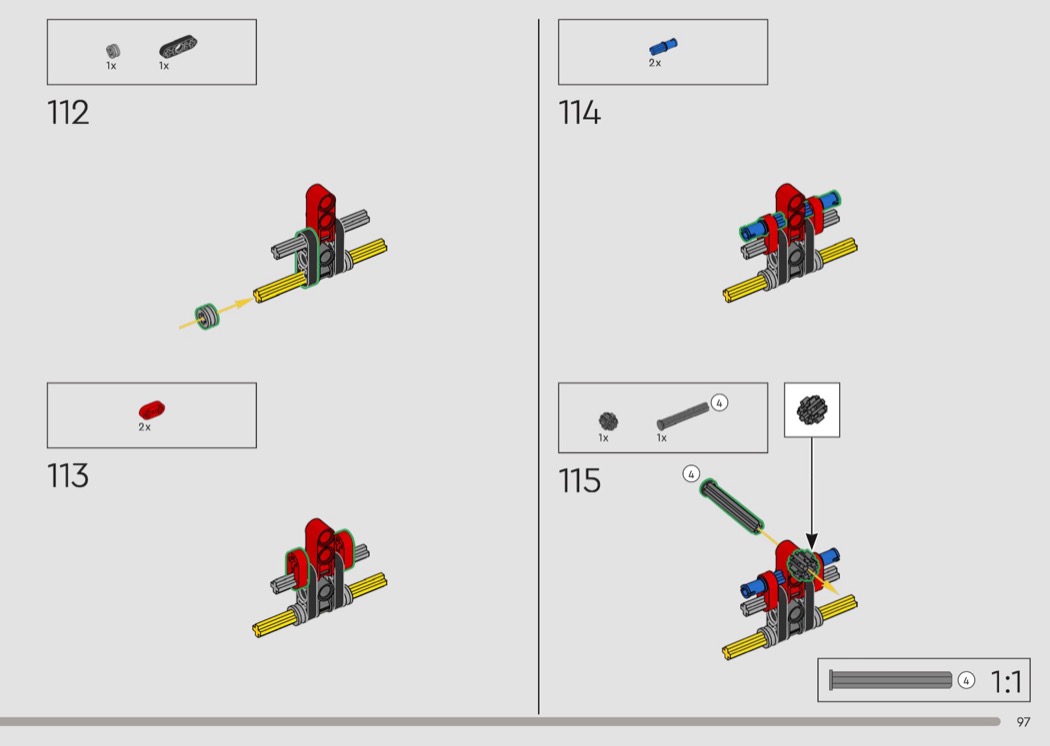 1x 1x

112

2x

113

2x

114

1x 1x 4

115

4

4 1:1

97