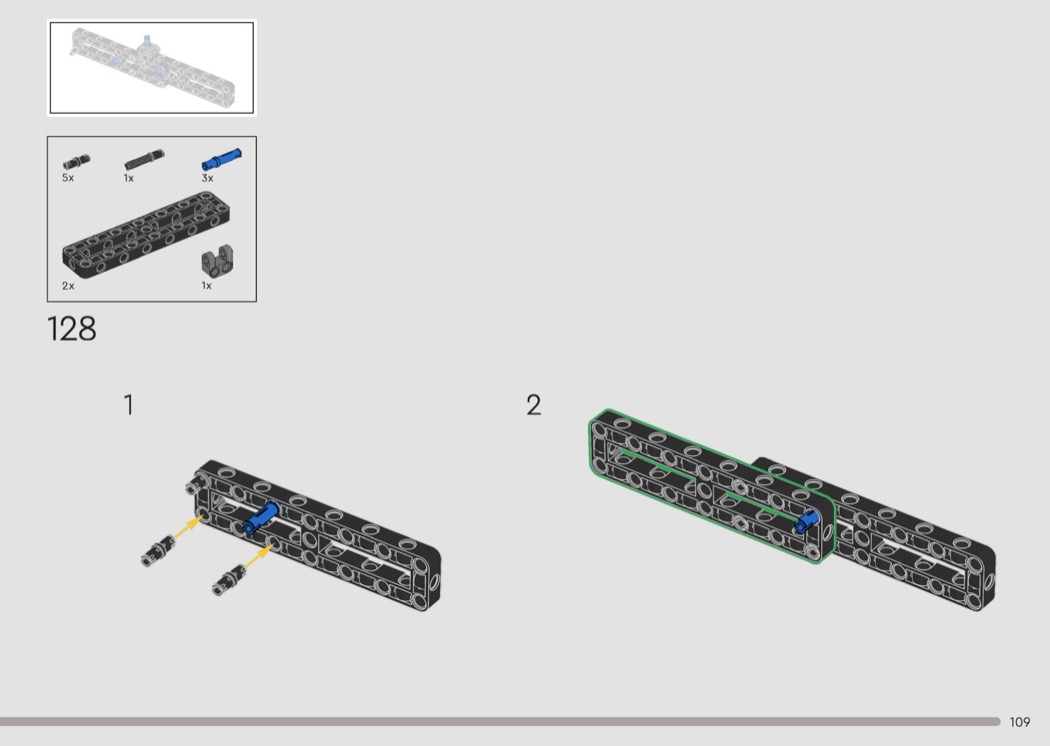 5x
1x
3x
2x
1x
128
1
2
109