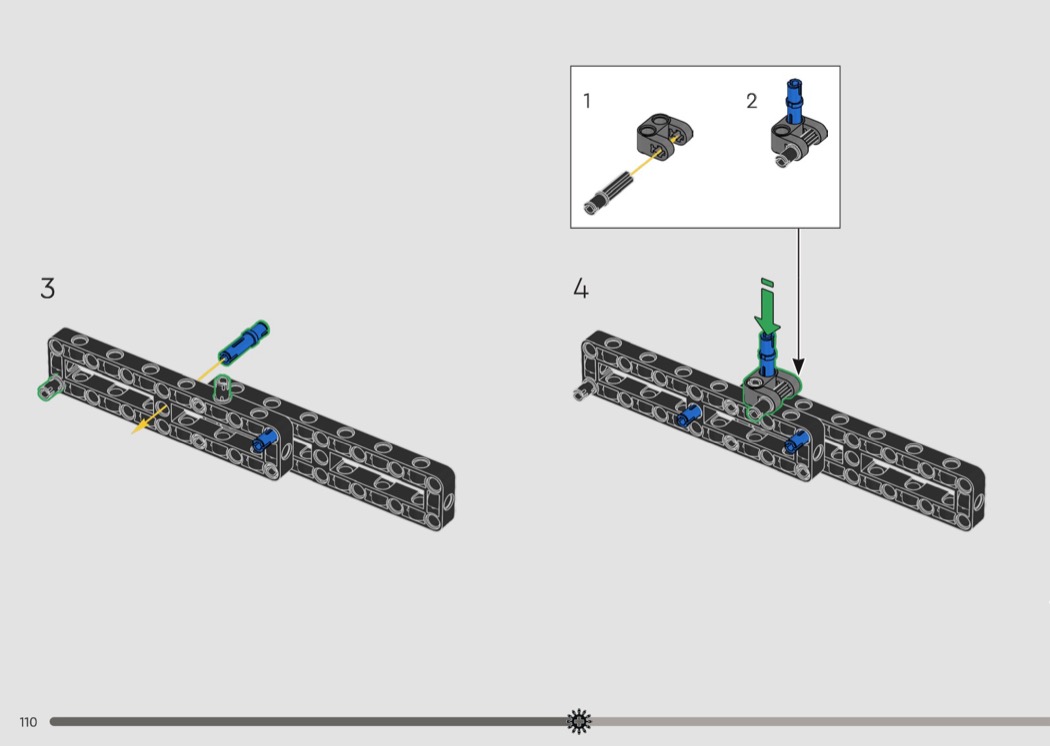 1

2

3

4

110