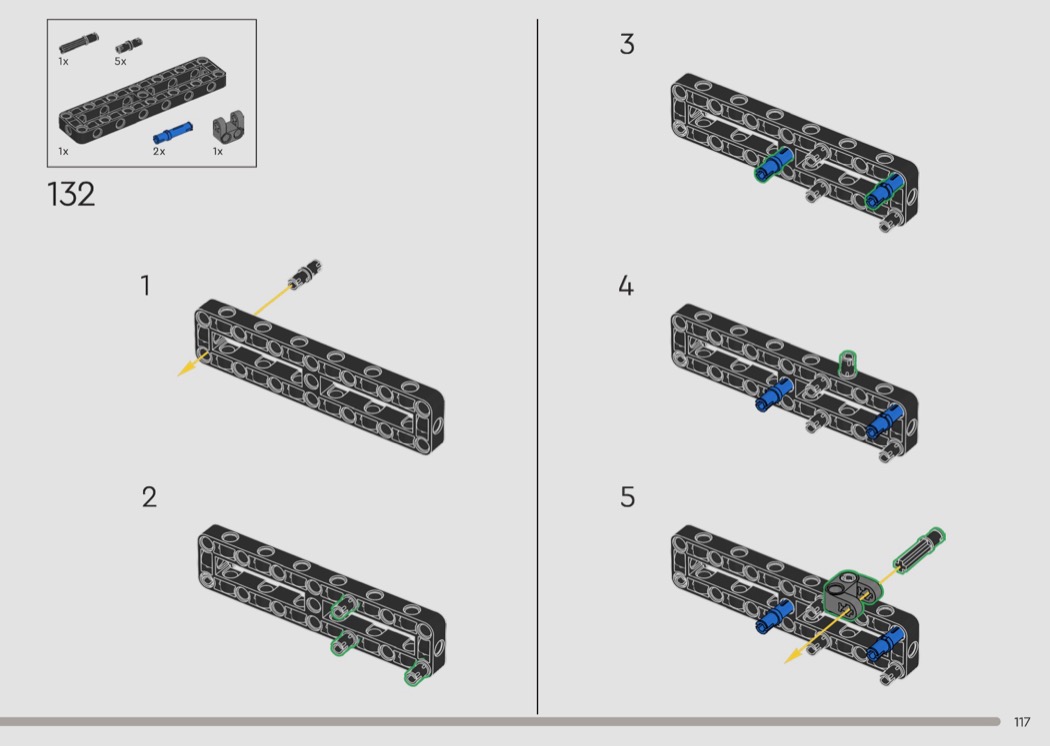 1x
5x
1x
2x
1x

132

1

2

3

4

5

117