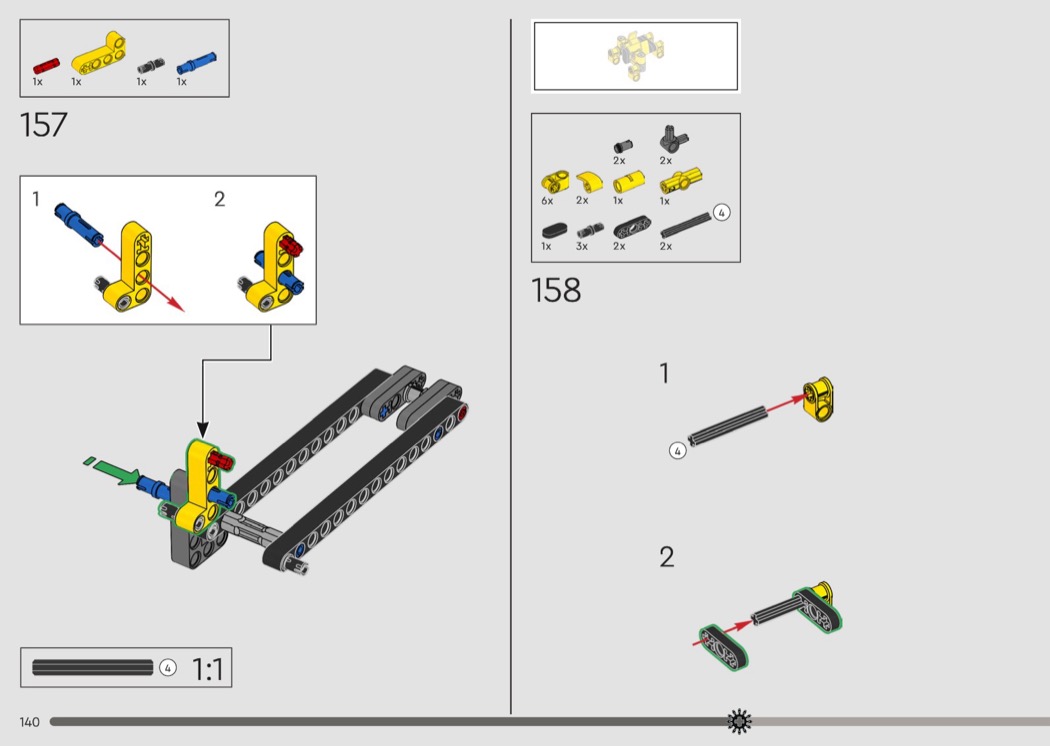 1x 1x 1x 1x

157

1

2

4 1:1

140

2x 2x

6x 2x 1x 1x

1x 3x 2x 2x 4

158

1

4

2