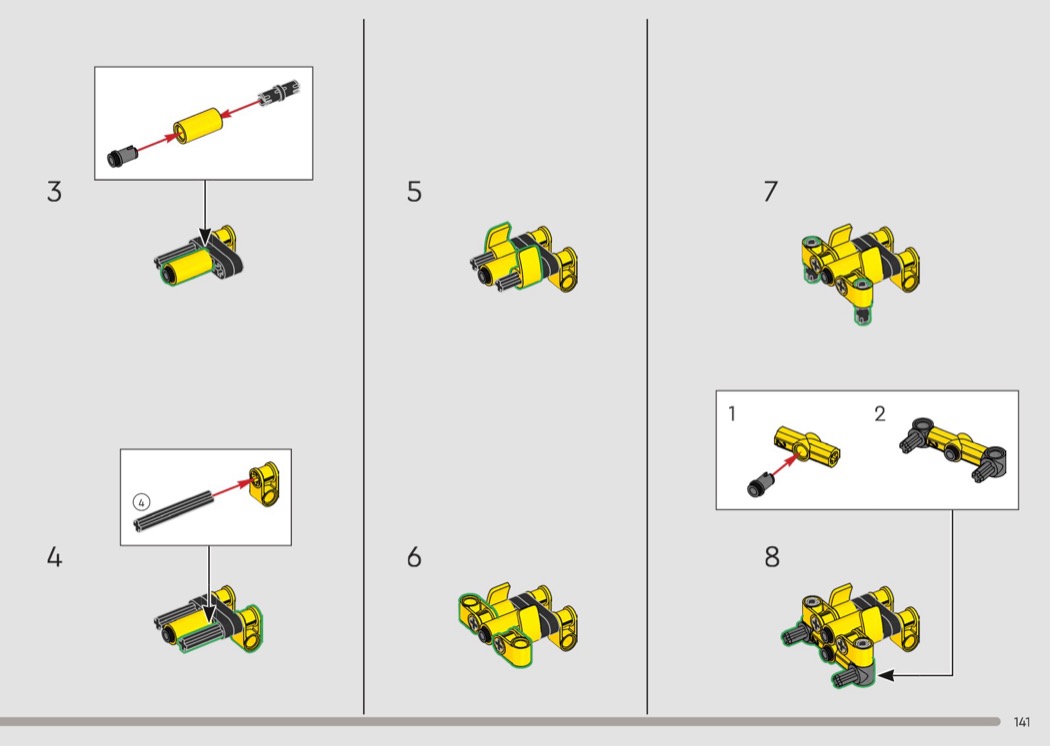 3

4

4

5

6

7

1

2

8

141