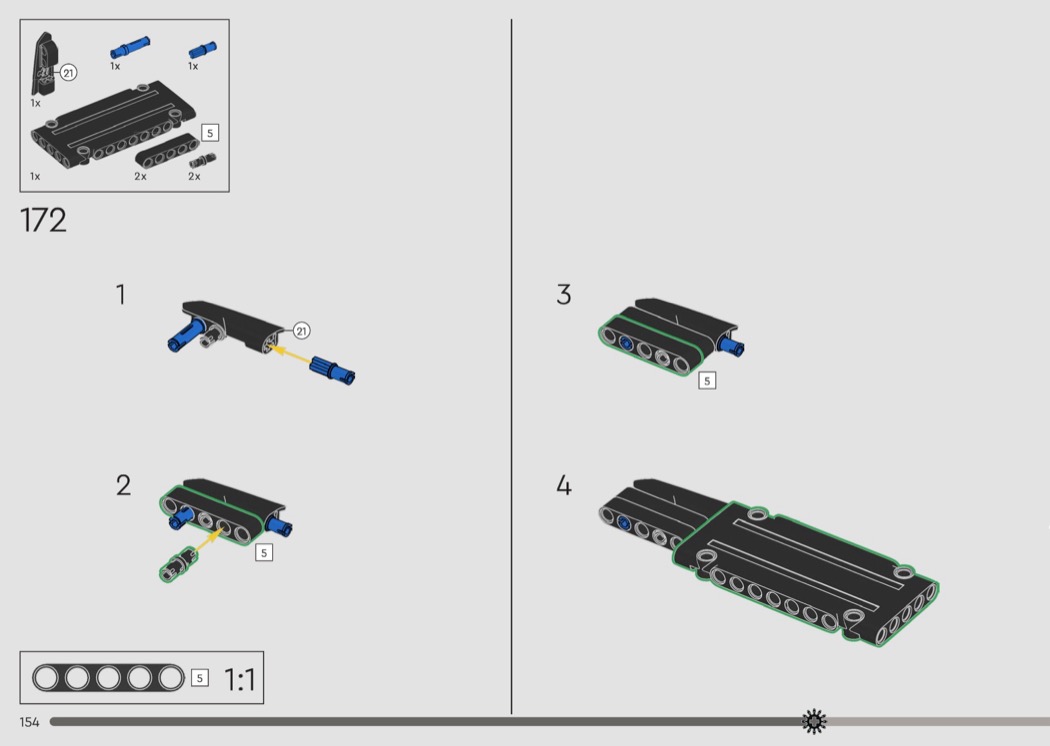 21
1x
1x
1x
5
1x
2x
2x

172

1
21

2
5

3
5

4

5 1:1

154