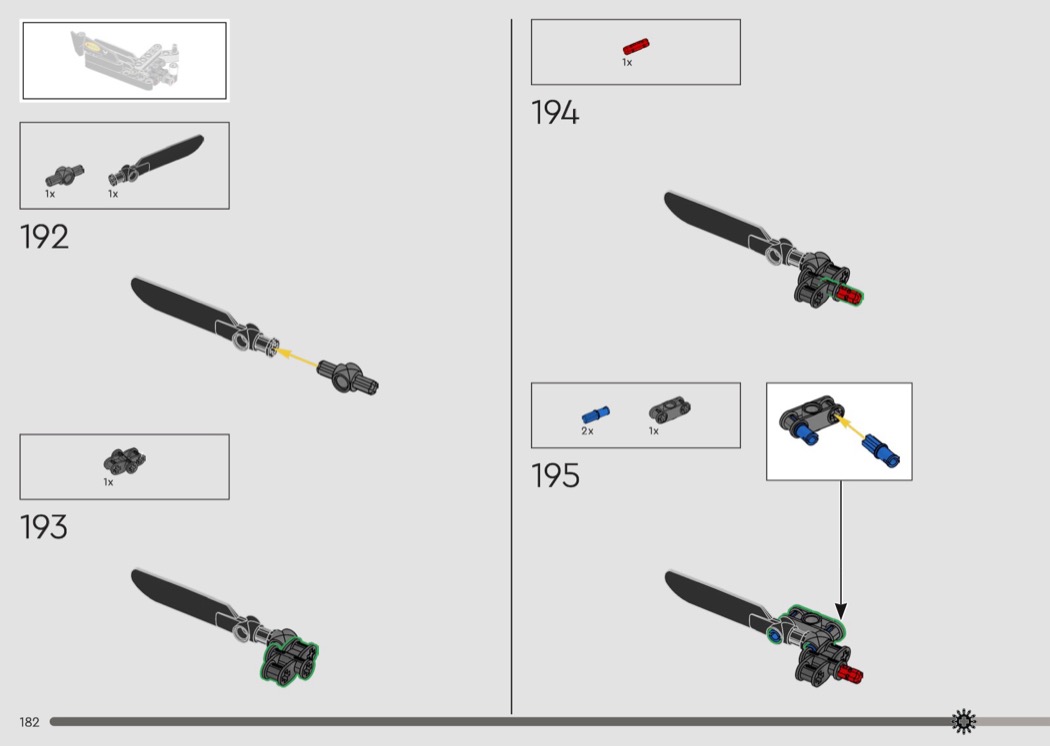 1x
1x
192

1x
193

1x
194

2x
1x
195

182