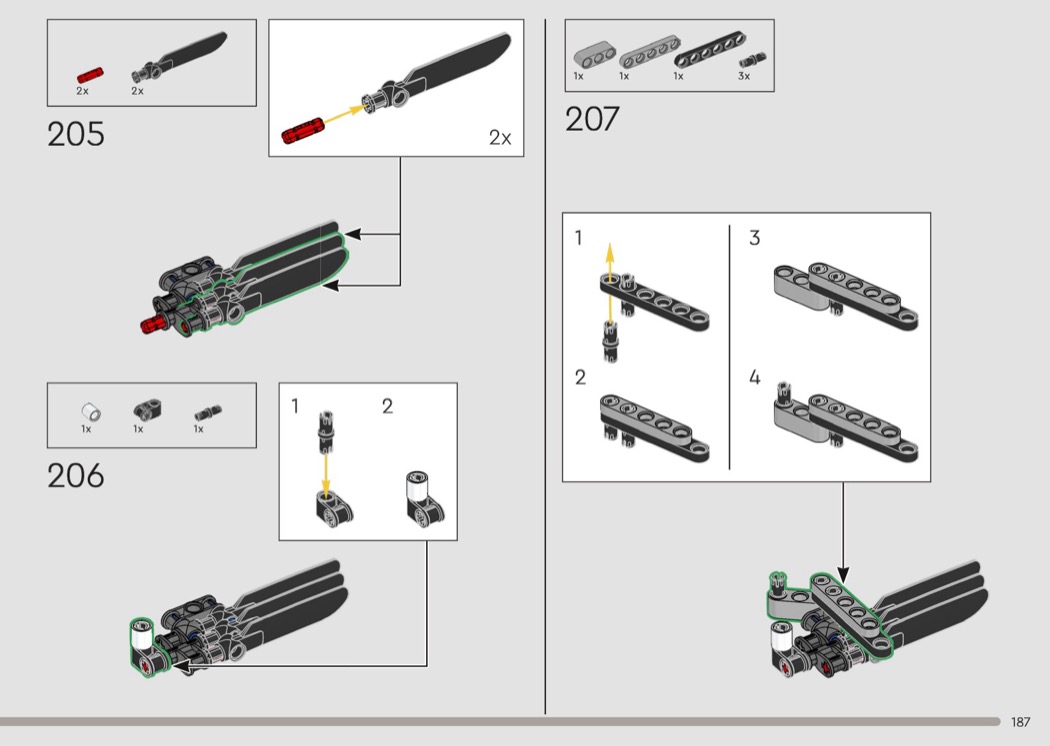 2x 2x

205

2x

1x 1x 1x

206

1 2

1x 1x 1x 3x

207

1

2

3

4

187