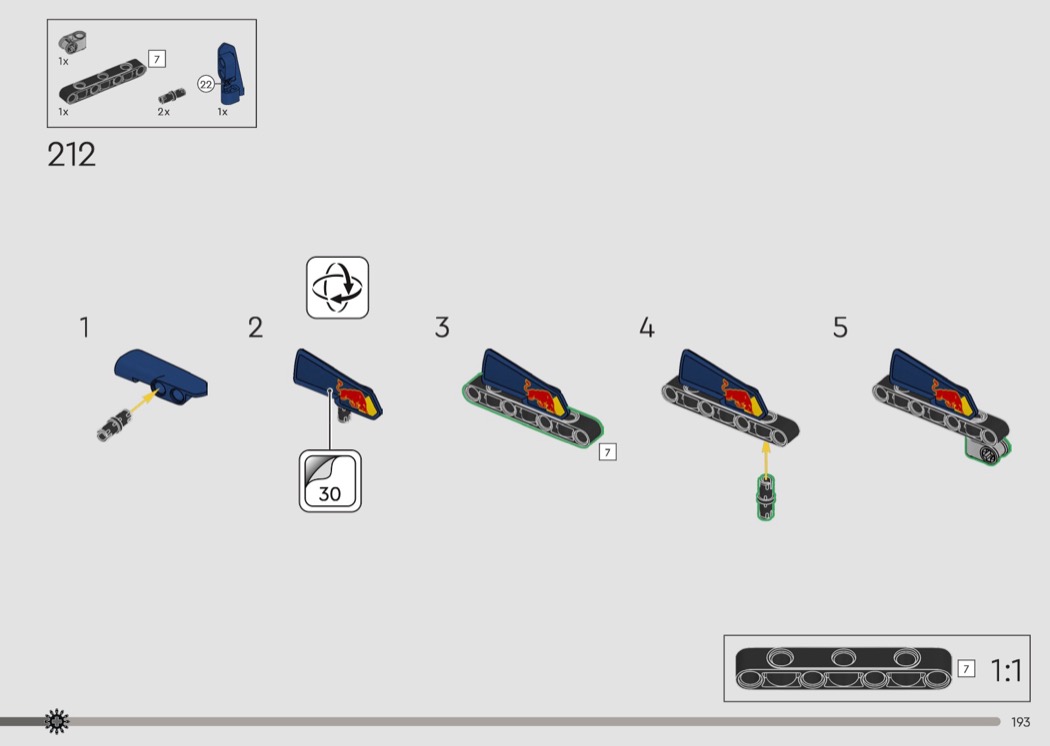 1x
7
1x
2x
22
1x

212

1

2

30

3

7

4

5

7 1:1

193