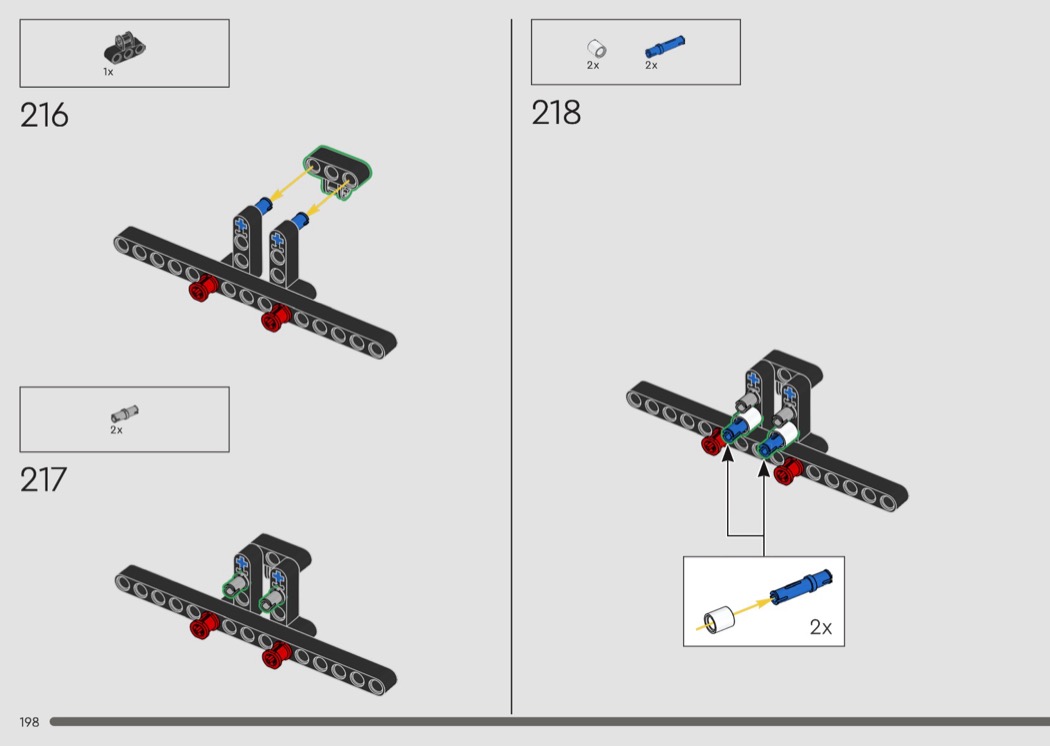 1x

216

2x

217

2x 2x

218

2x

198