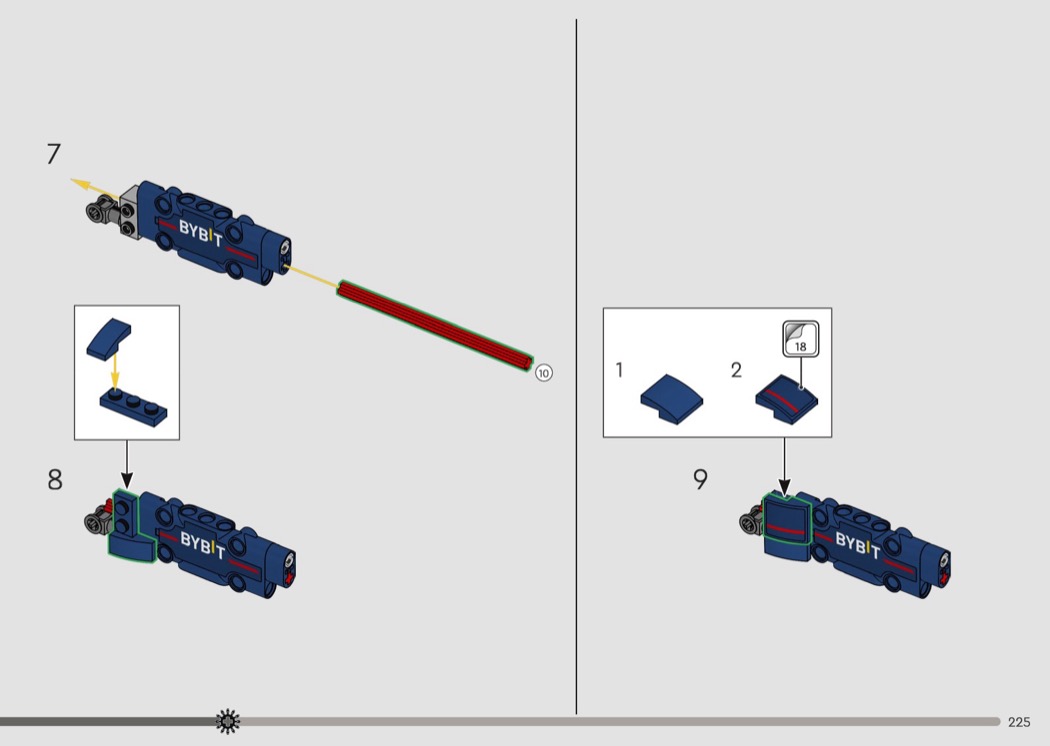 7

BYBIT

10

8

BYBIT

1

2

18

9

BYBIT

225