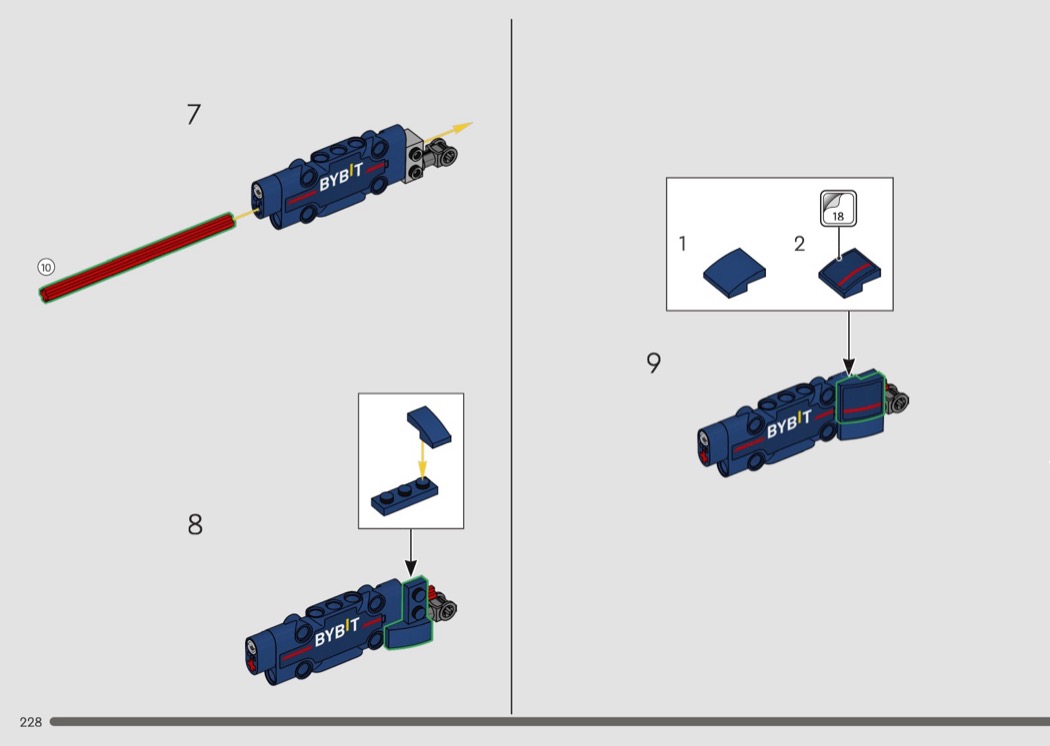 7

BYBIT

⑩

8

BYBIT

1

2

18

9

BYBIT

228