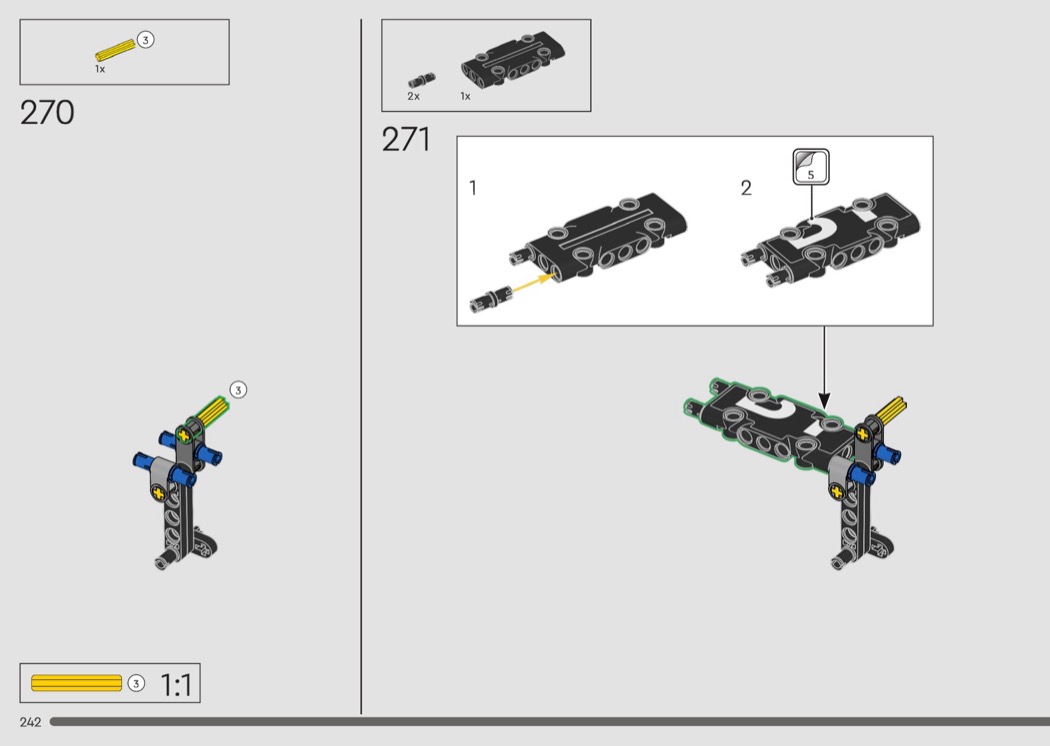 3
1x
270
3
3 1:1
2x 1x
271
1
2
5
242