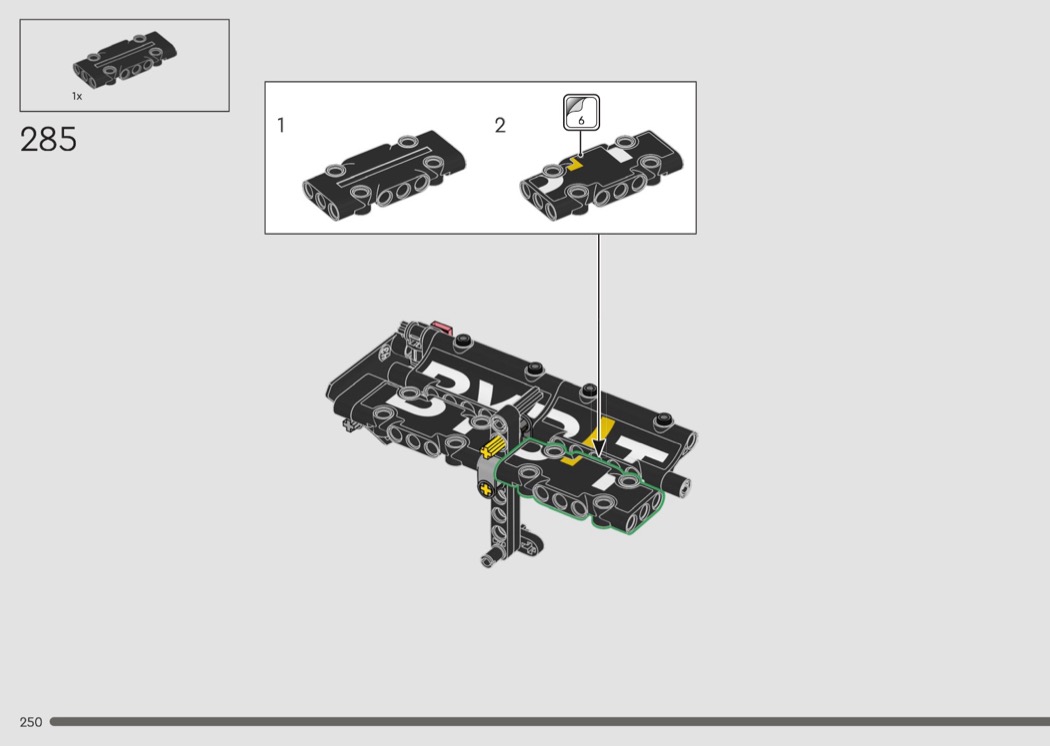 1x

285

1

2

6

250