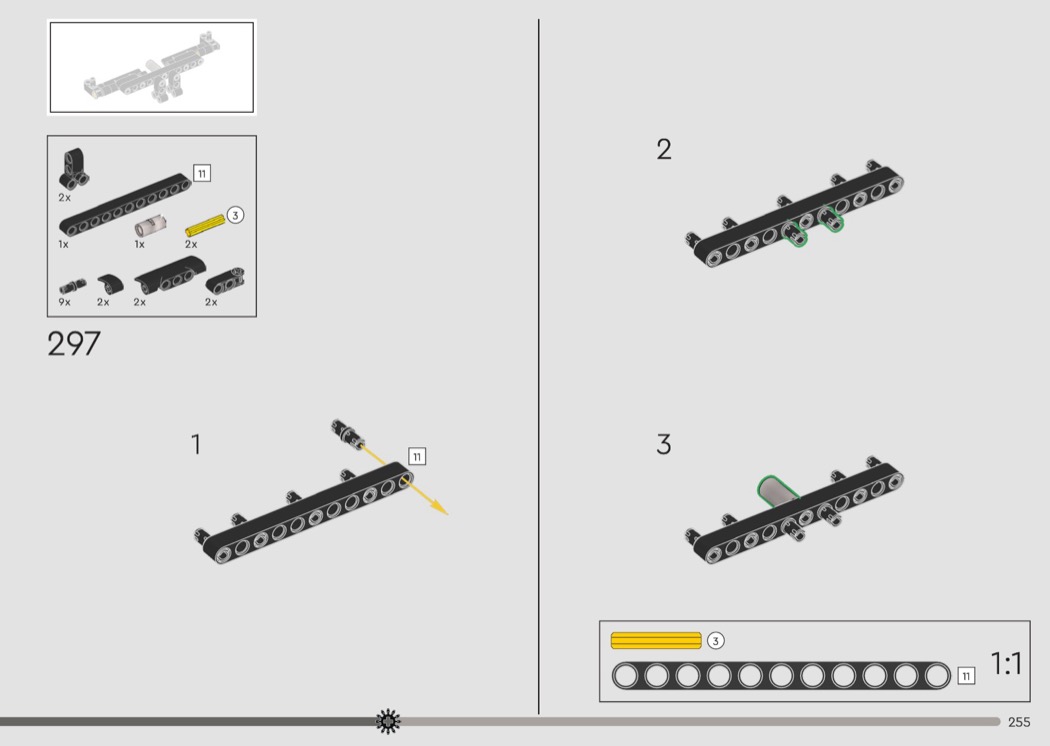 2x
11
1x
1x
2x
3
9x
2x
2x
2x

297

1
11

2

3

3
11
1:1

255