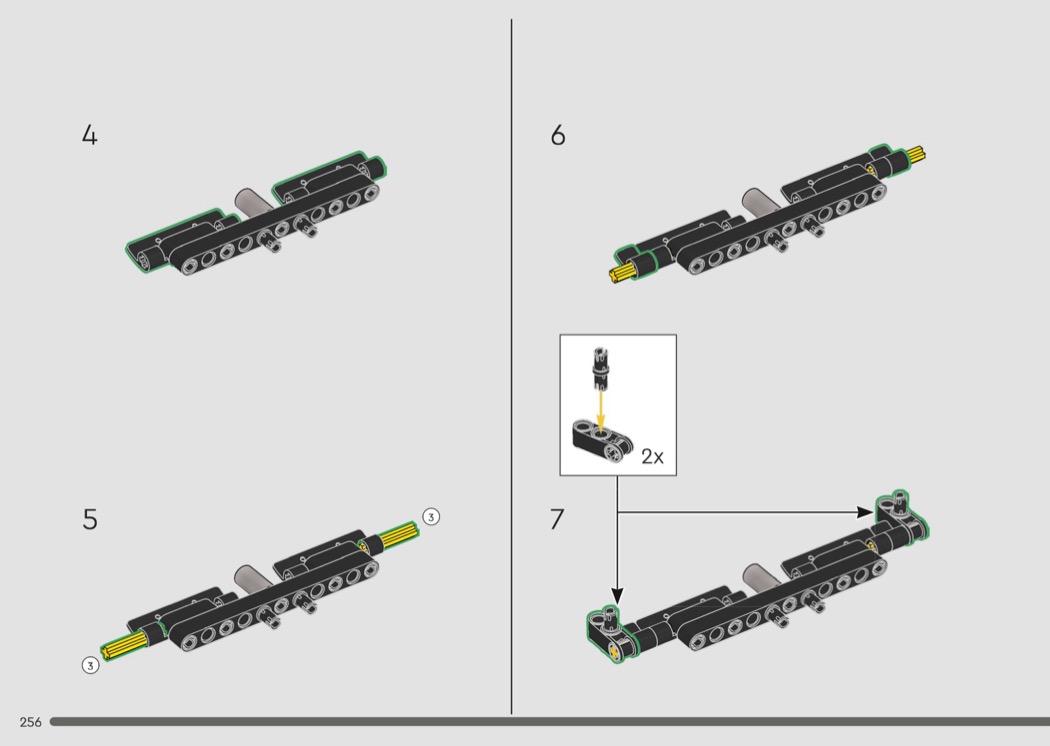 4

5

3

3

6

2x

7

256