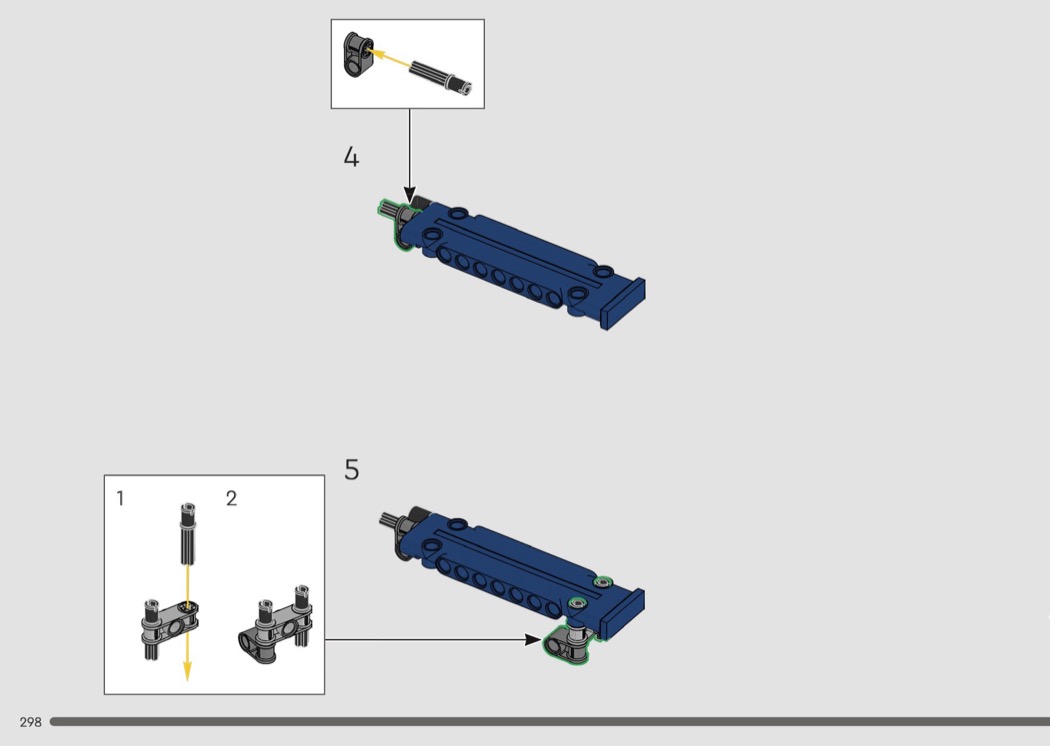 4

5

1 2

298