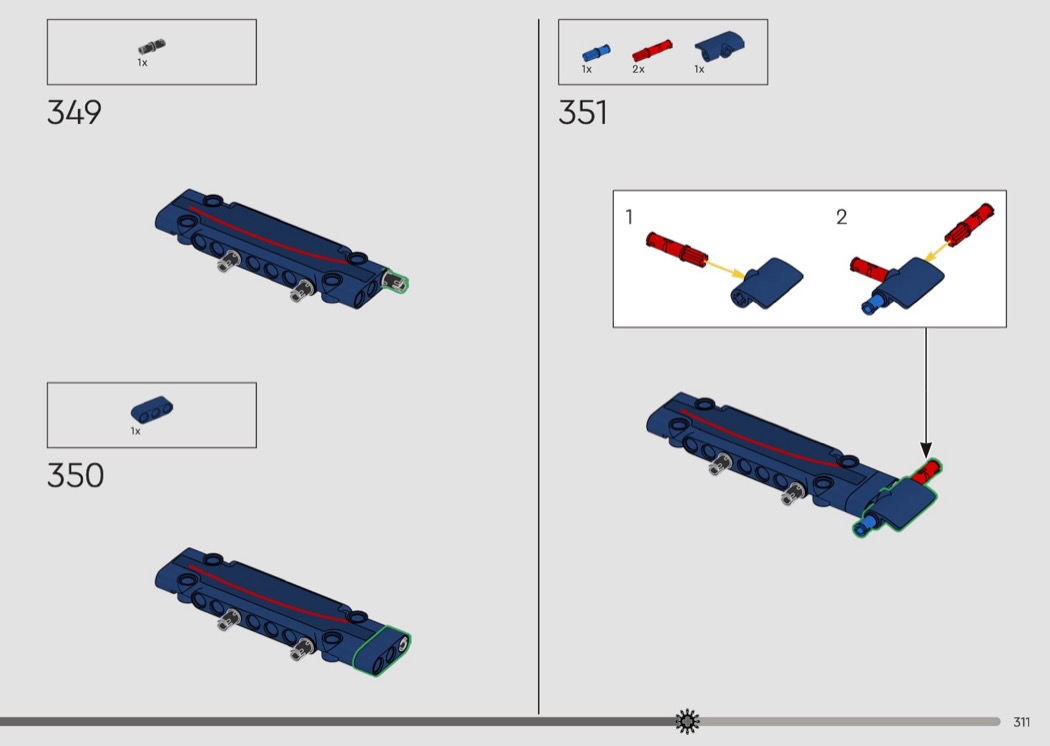 1x

349

1x

350

1x 2x 1x

351

1

2

311