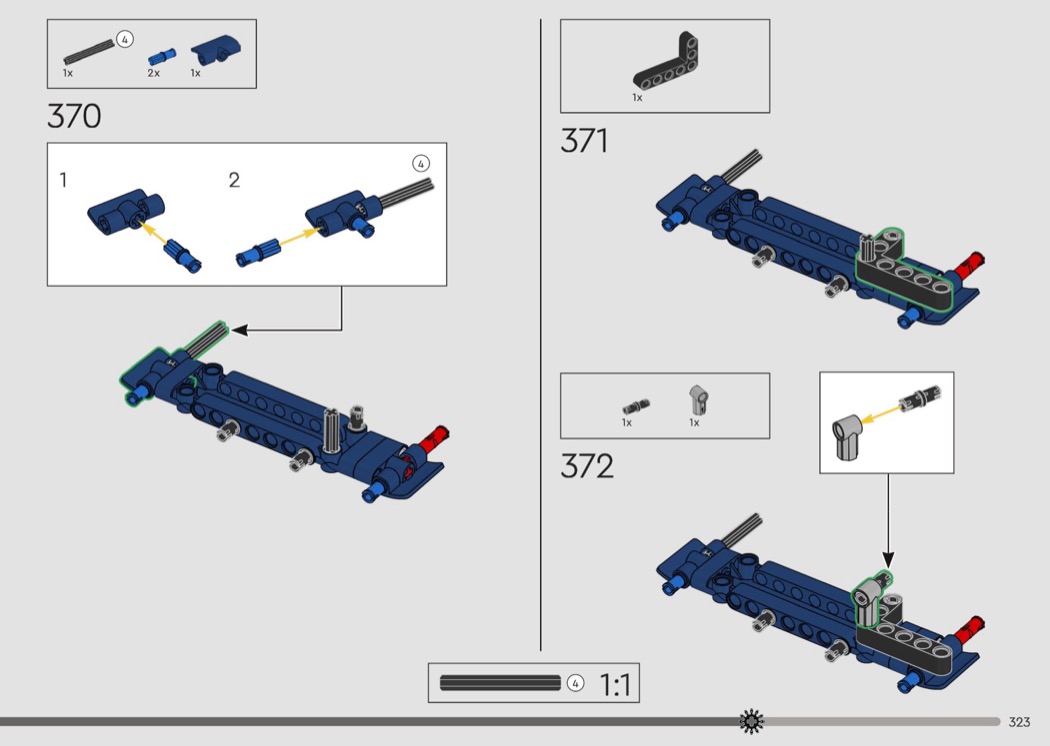 4
1x
2x
1x

370

1
2
4

1x

371

1x
1x

372

4
1:1

323