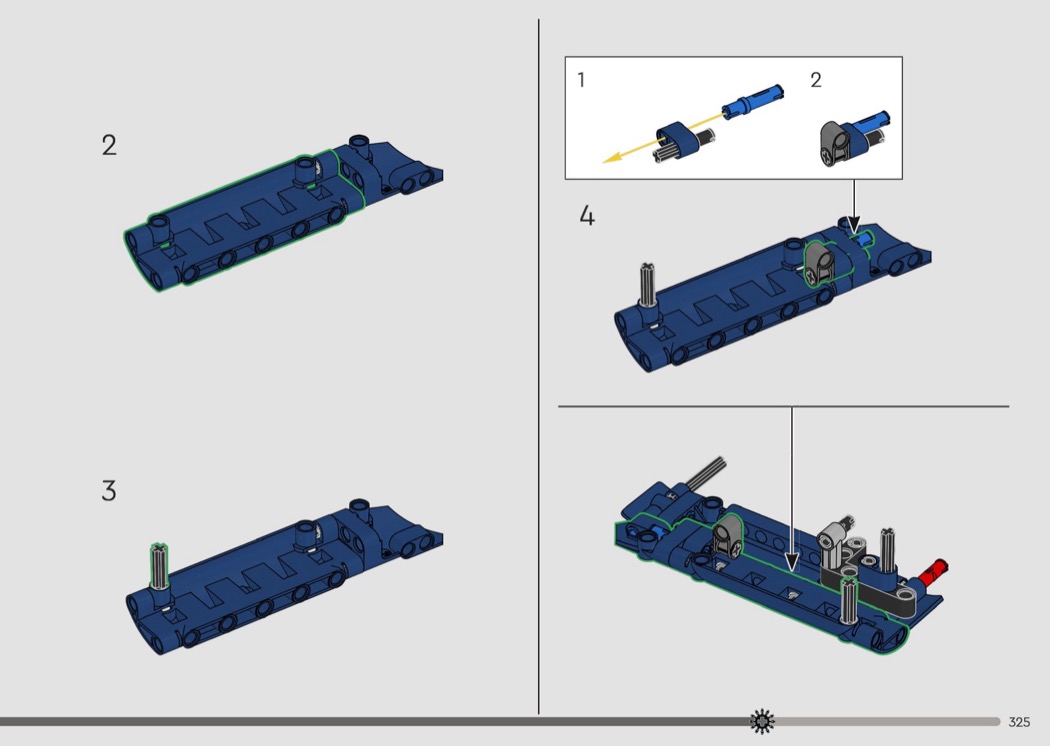 2

3

1

2

4

325