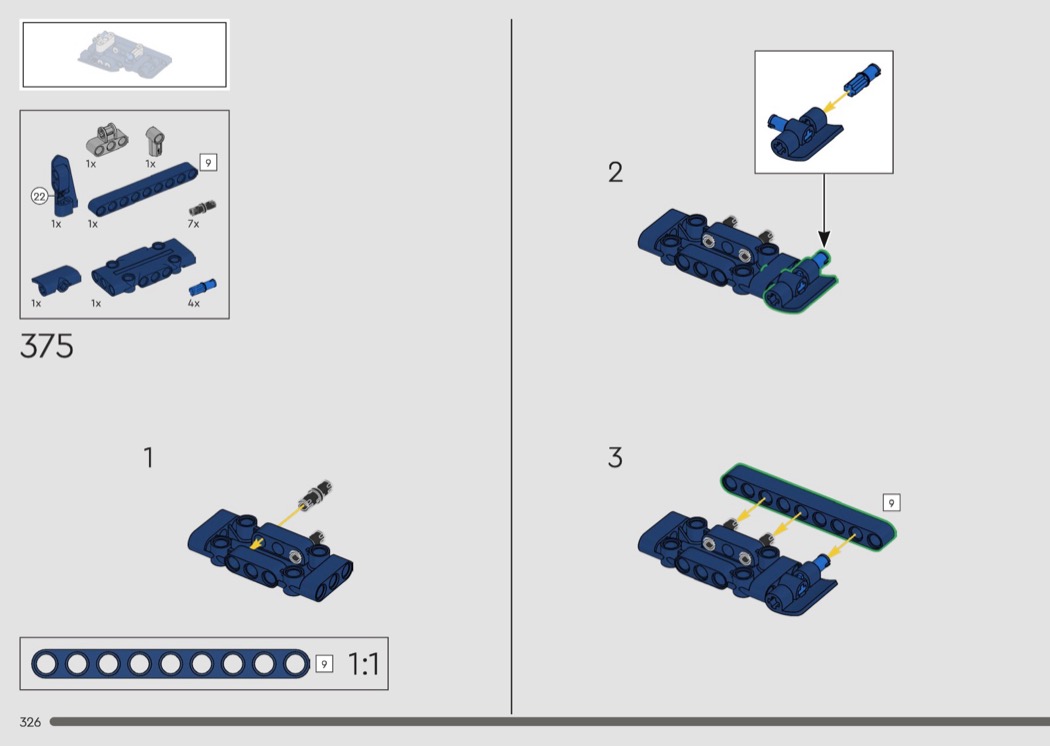 1x
1x
9
22
1x
1x
7x
1x
1x
4x

375

1

9 1:1

2

3

9

326