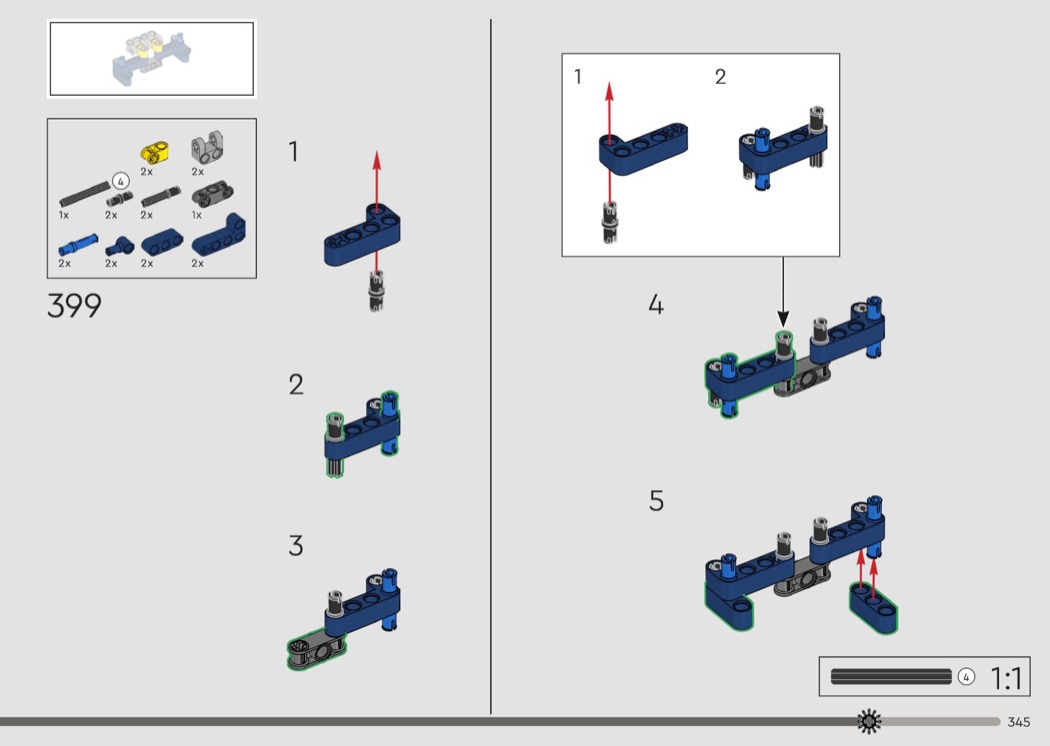 2x
2x
4
1x
2x
2x
1x
2x
2x
2x
2x

399

1

2

3

1
2

4

5

4 1:1

345