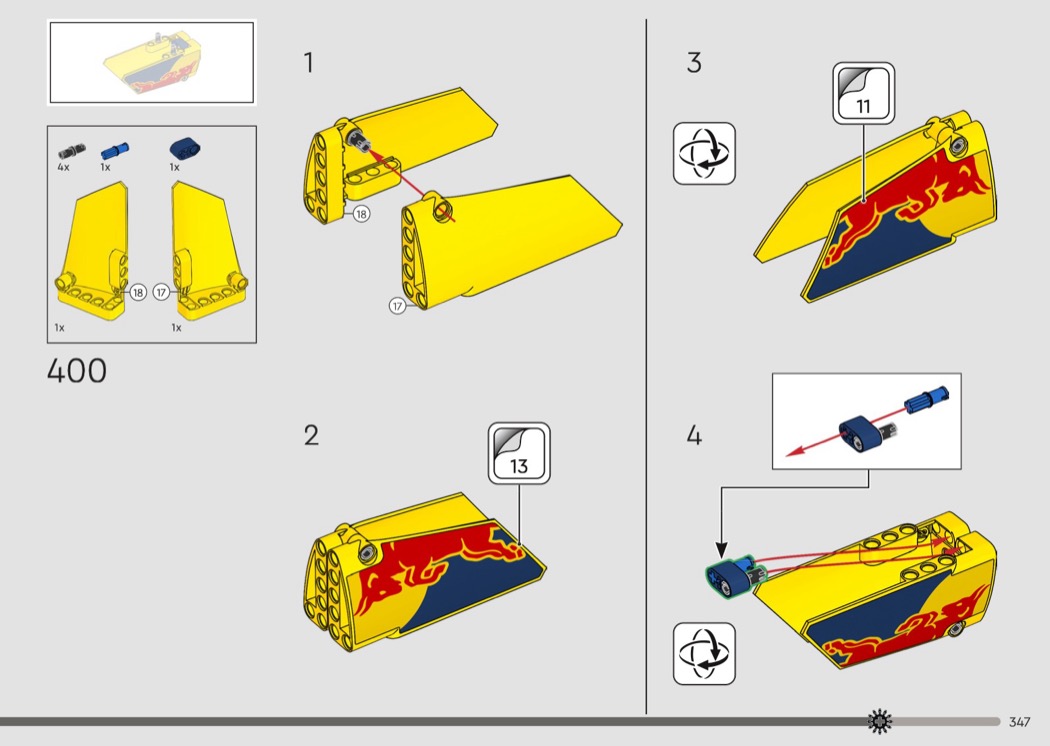 4x
1x
1x
18
17
1x
1x
400

1
18
17

2
13

3
11

4

347