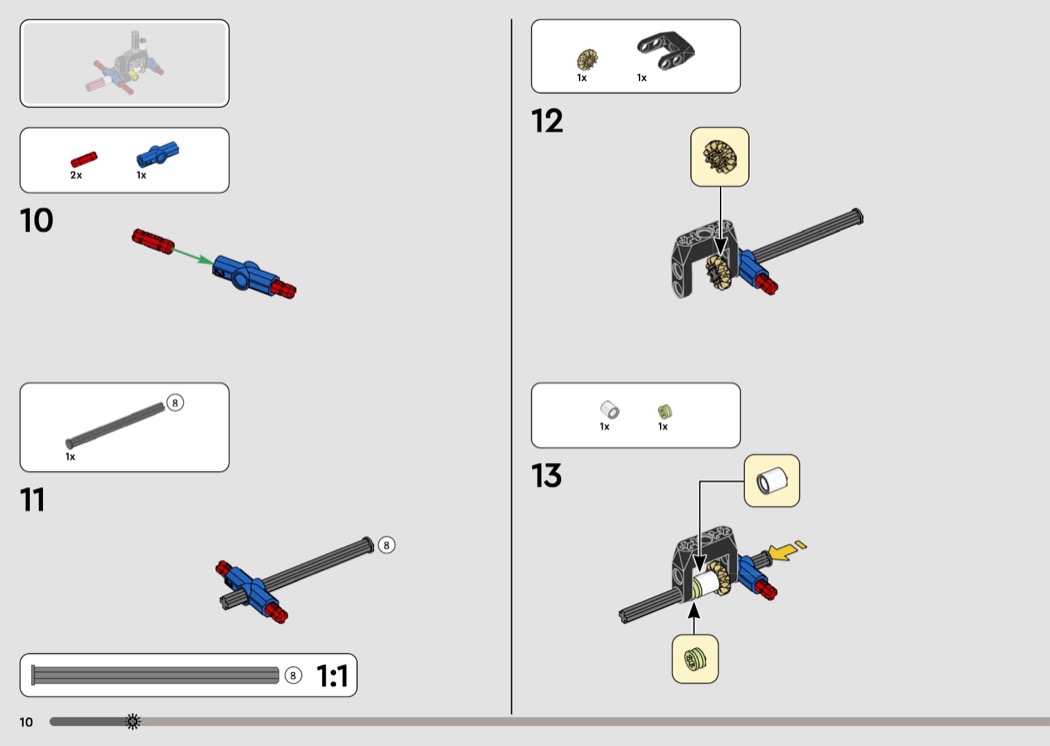 2x 1x

10

8

1x

11

8

8 1:1

10

1x 1x

12

1x 1x

13