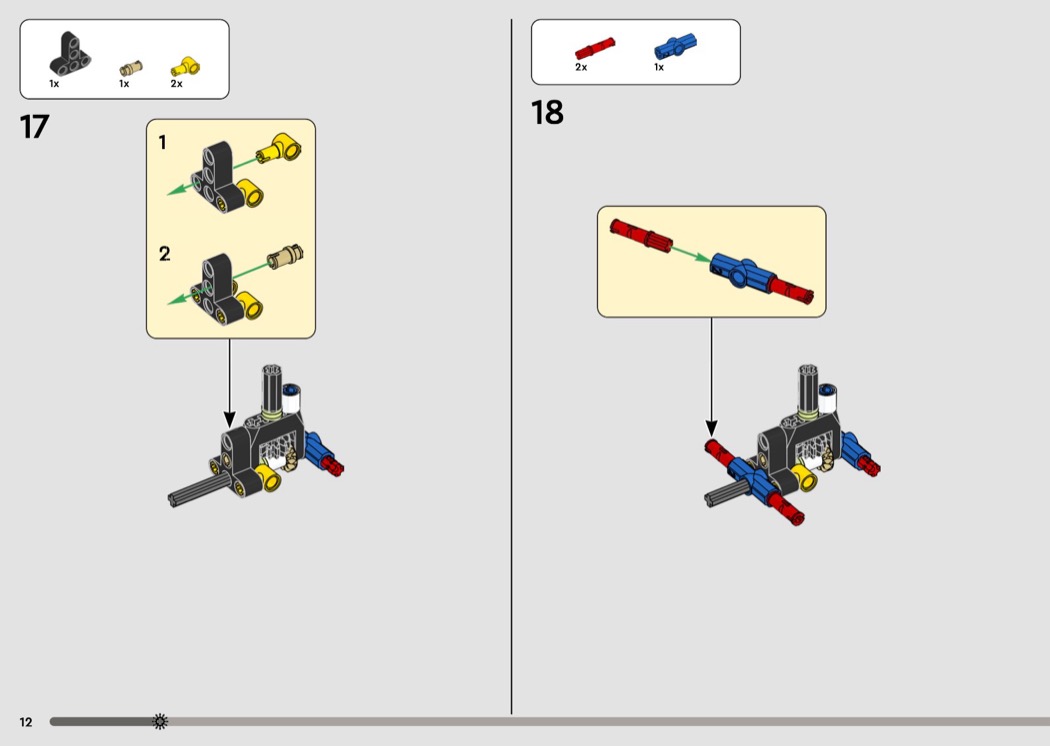 1x 1x 2x

17

1

2

2x 1x

18

12