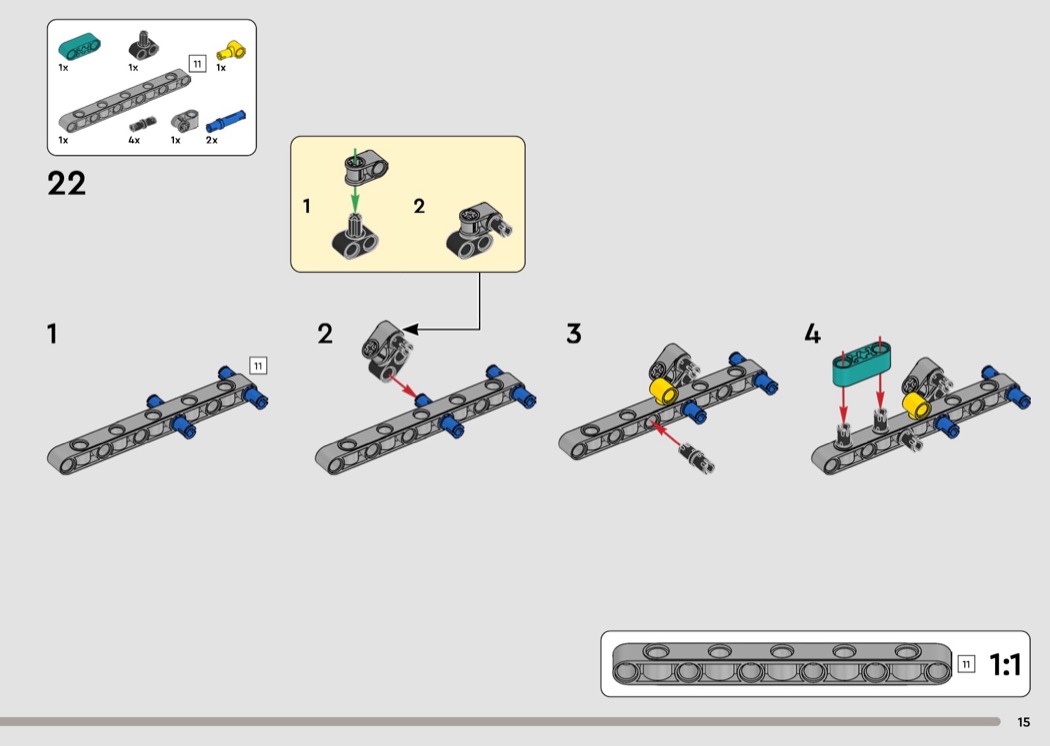 1x
1x
11
1x
1x
4x
1x
2x

22

1
2

1
11

2

3

4

11
1:1

15