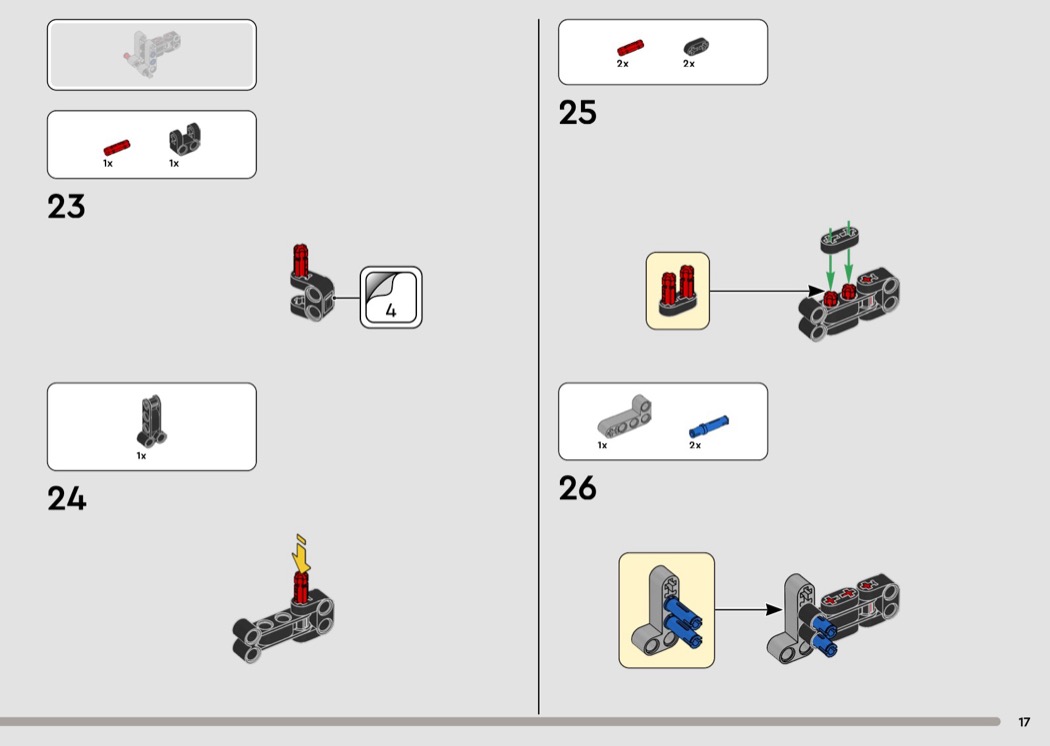 1x 1x

23

4

1x

24

2x 2x

25

1x 2x

26

17