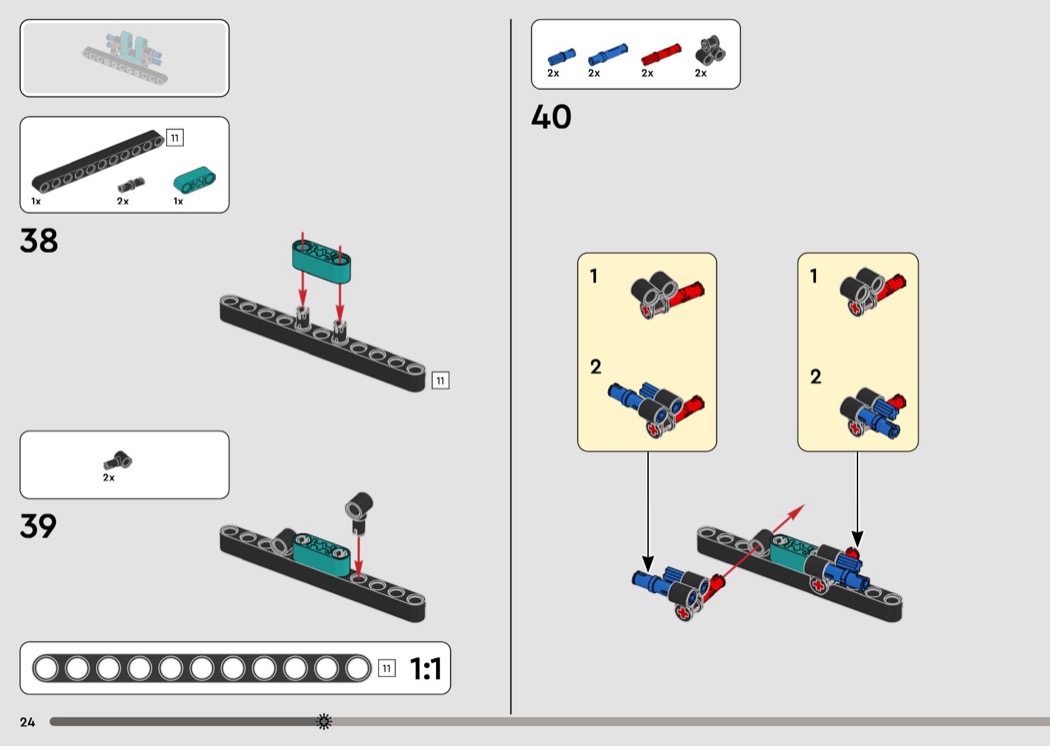 11
1x
2x
1x

38

11

2x

39

11 1:1

24

2x
2x
2x
2x

40

1

2

1

2