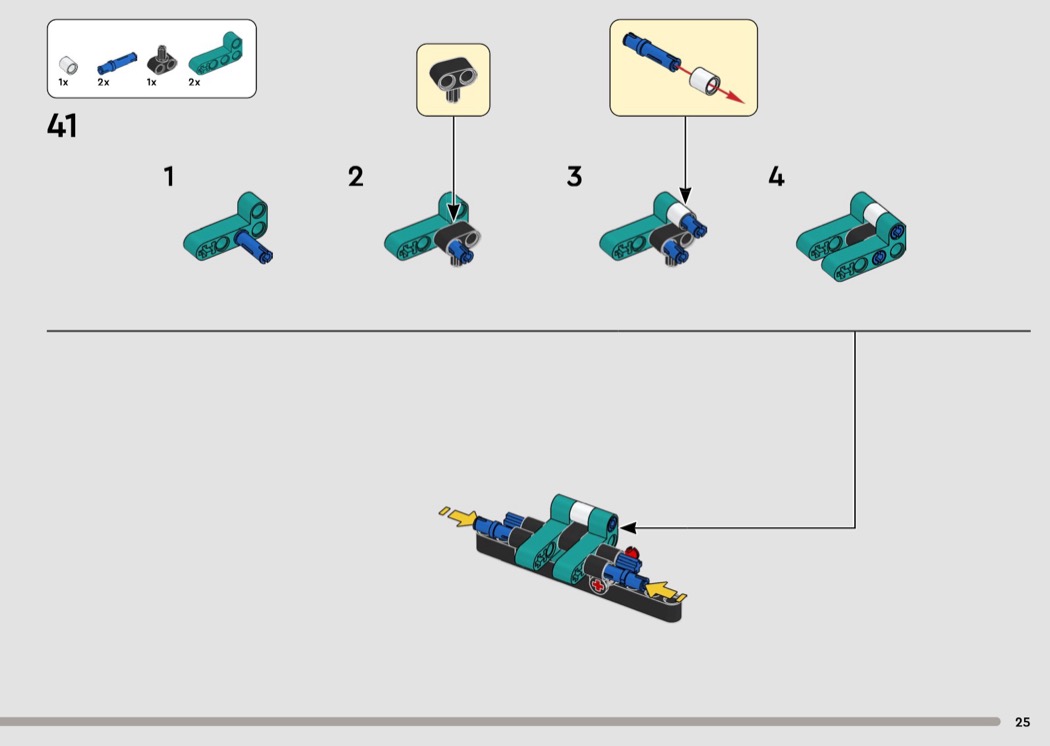 1x 2x 1x 2x

41

1

2

3

4

25