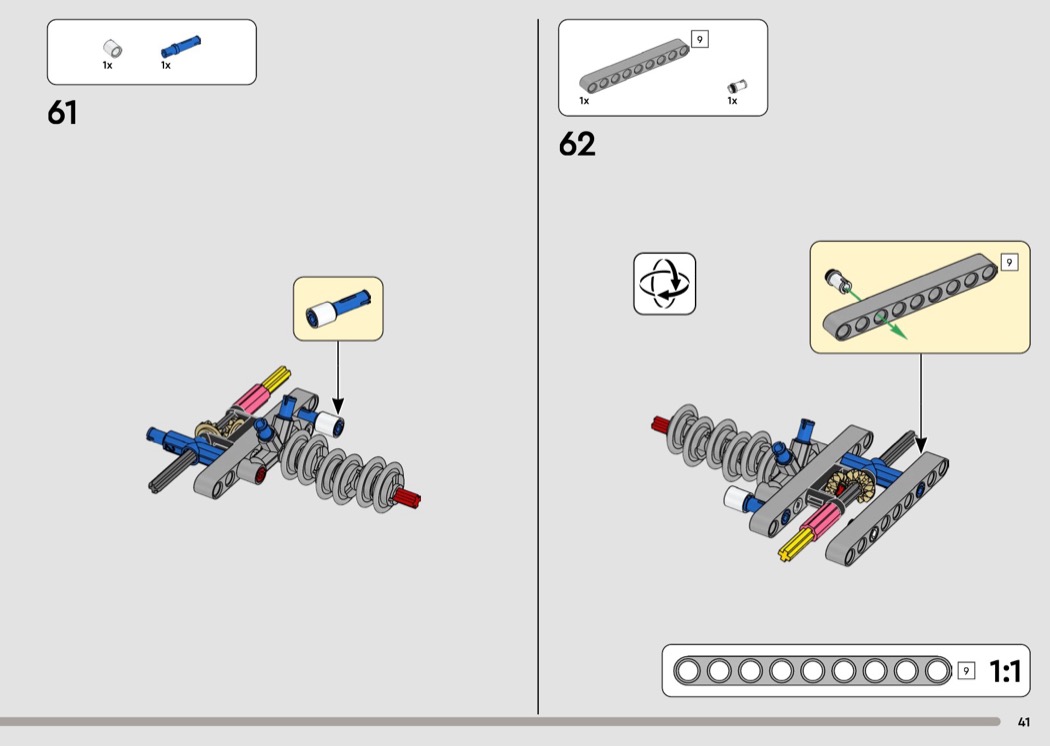 1x 1x

61

9

1x 1x

62

9

9 1:1

41