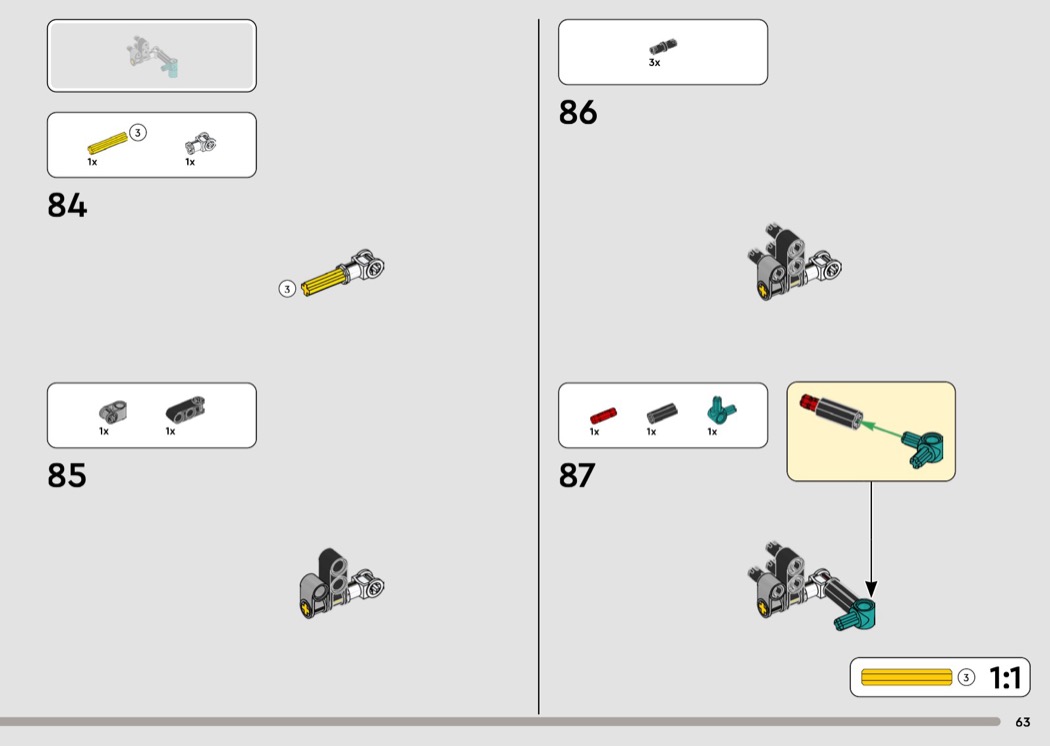 3
1x
1x

84

3

1x
1x

85

3x

86

1x
1x
1x

87

3
1:1

63